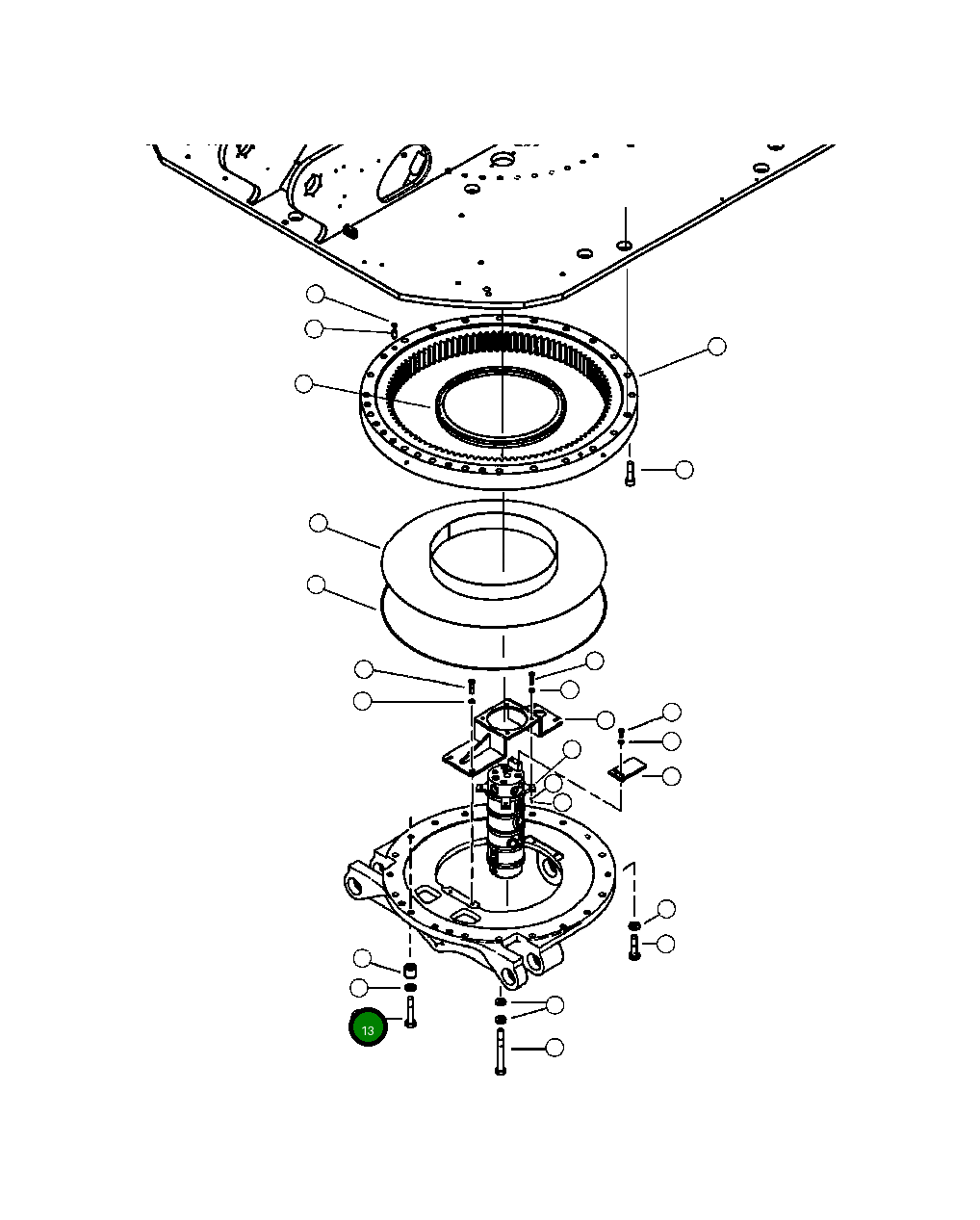 13