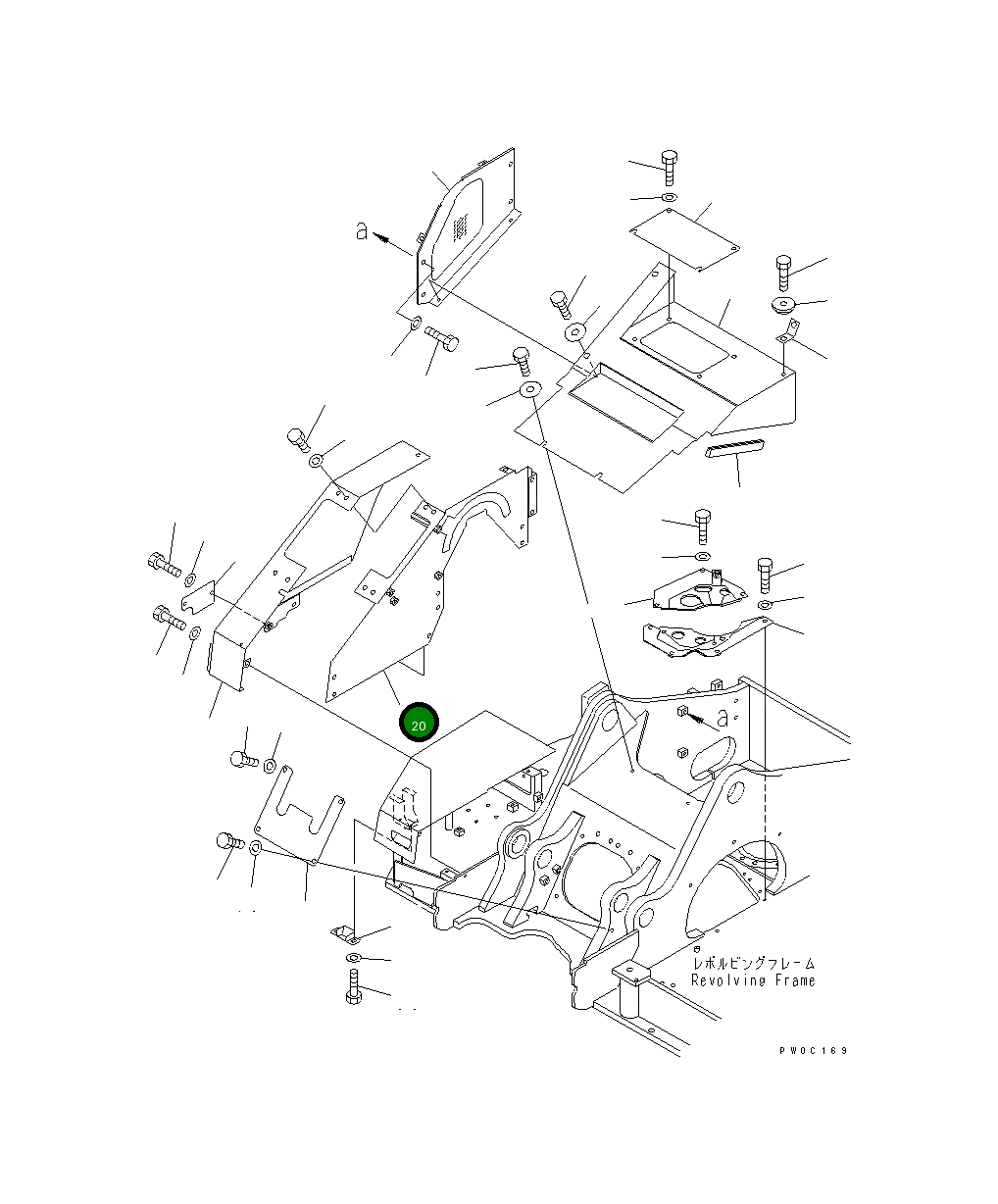 a
20
a
レボルビングフレーム
Revolving Frame
PW0C169