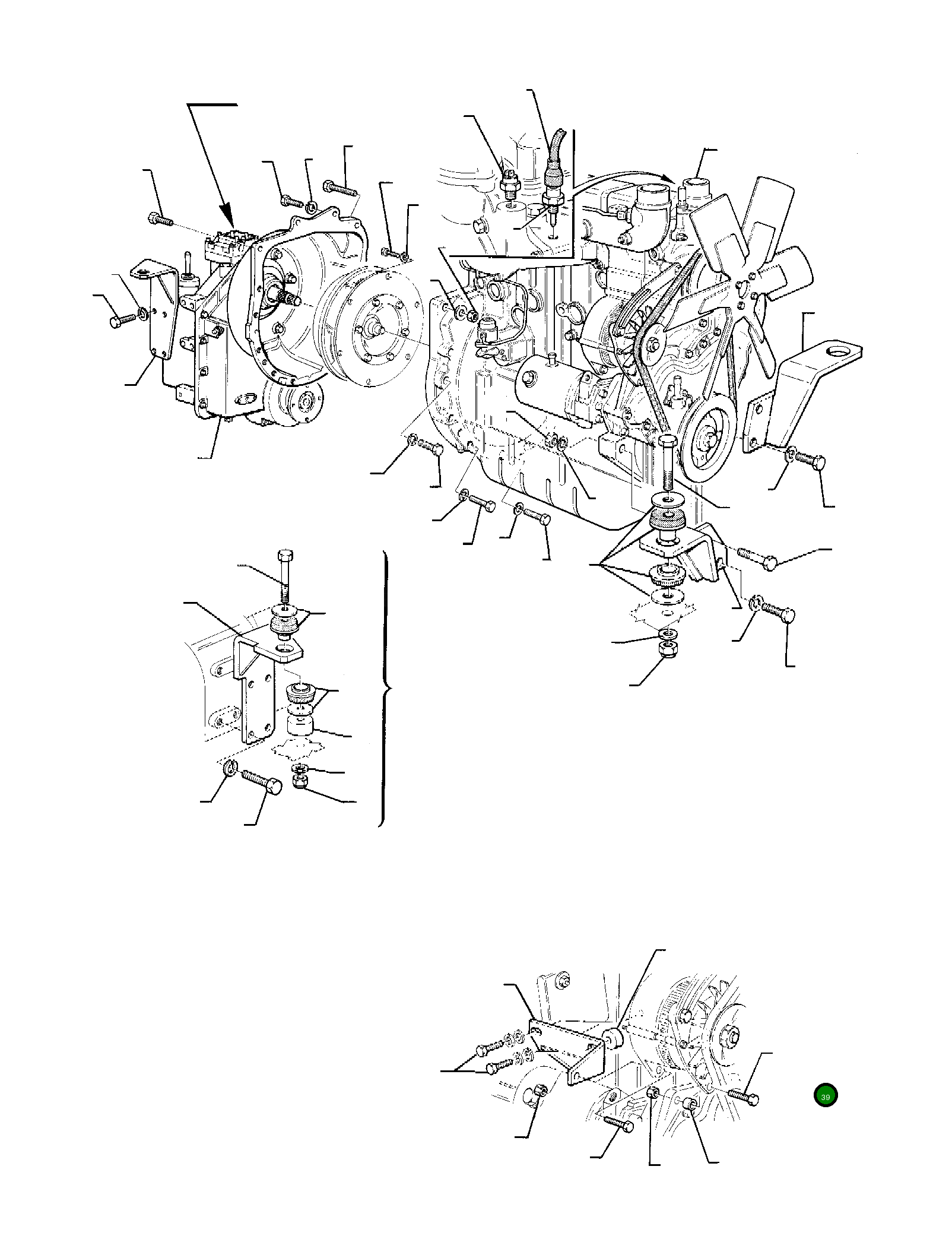 39