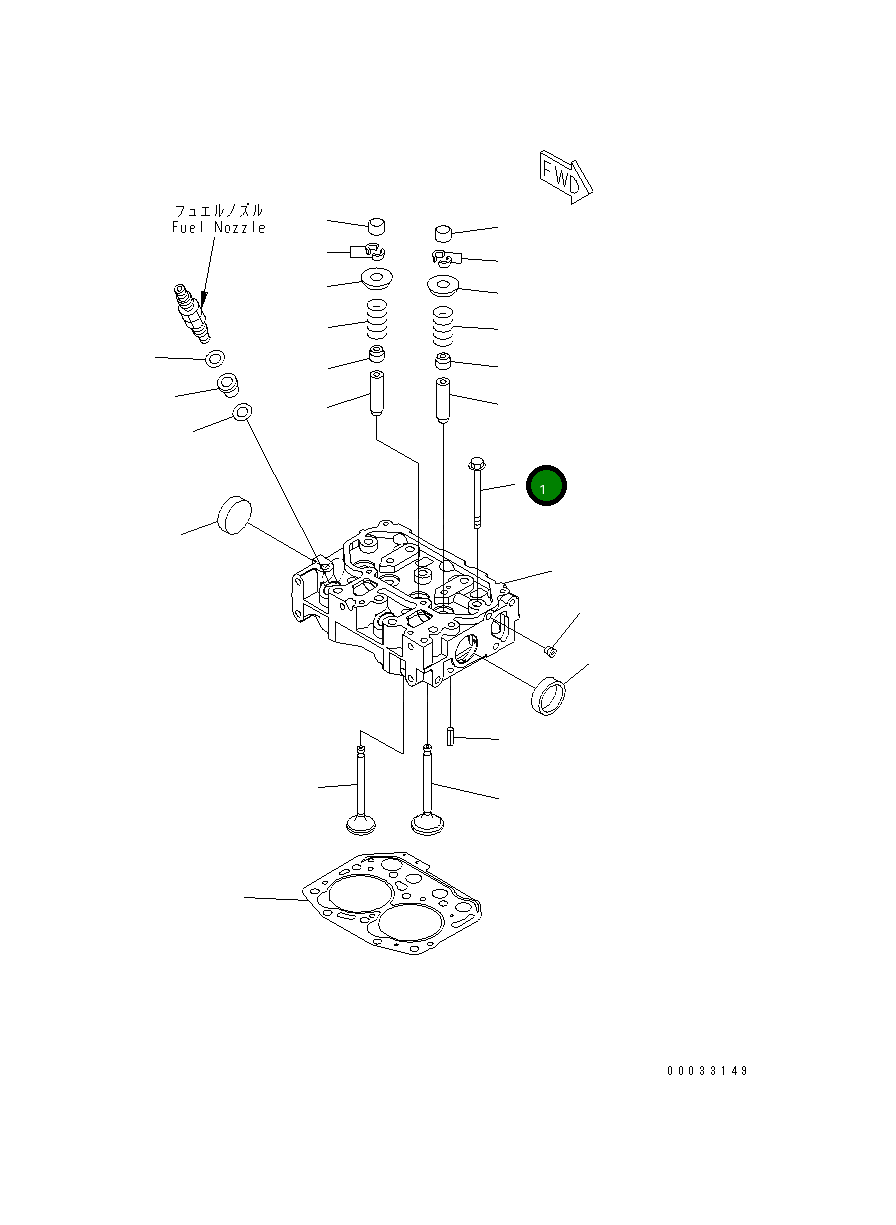 FWD

フュエルノズル
Fuel Nozzle

1

00033149