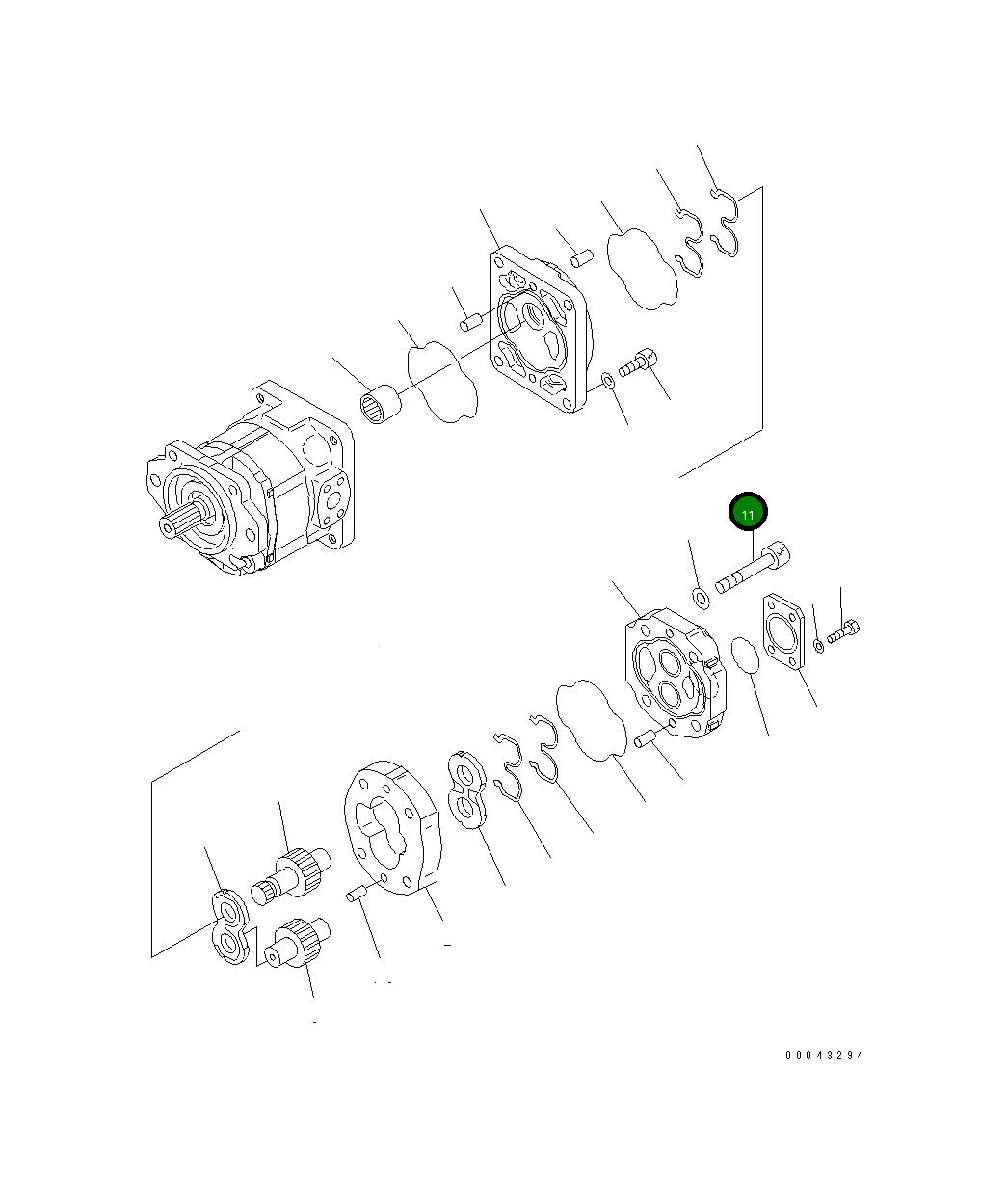 11

00043294