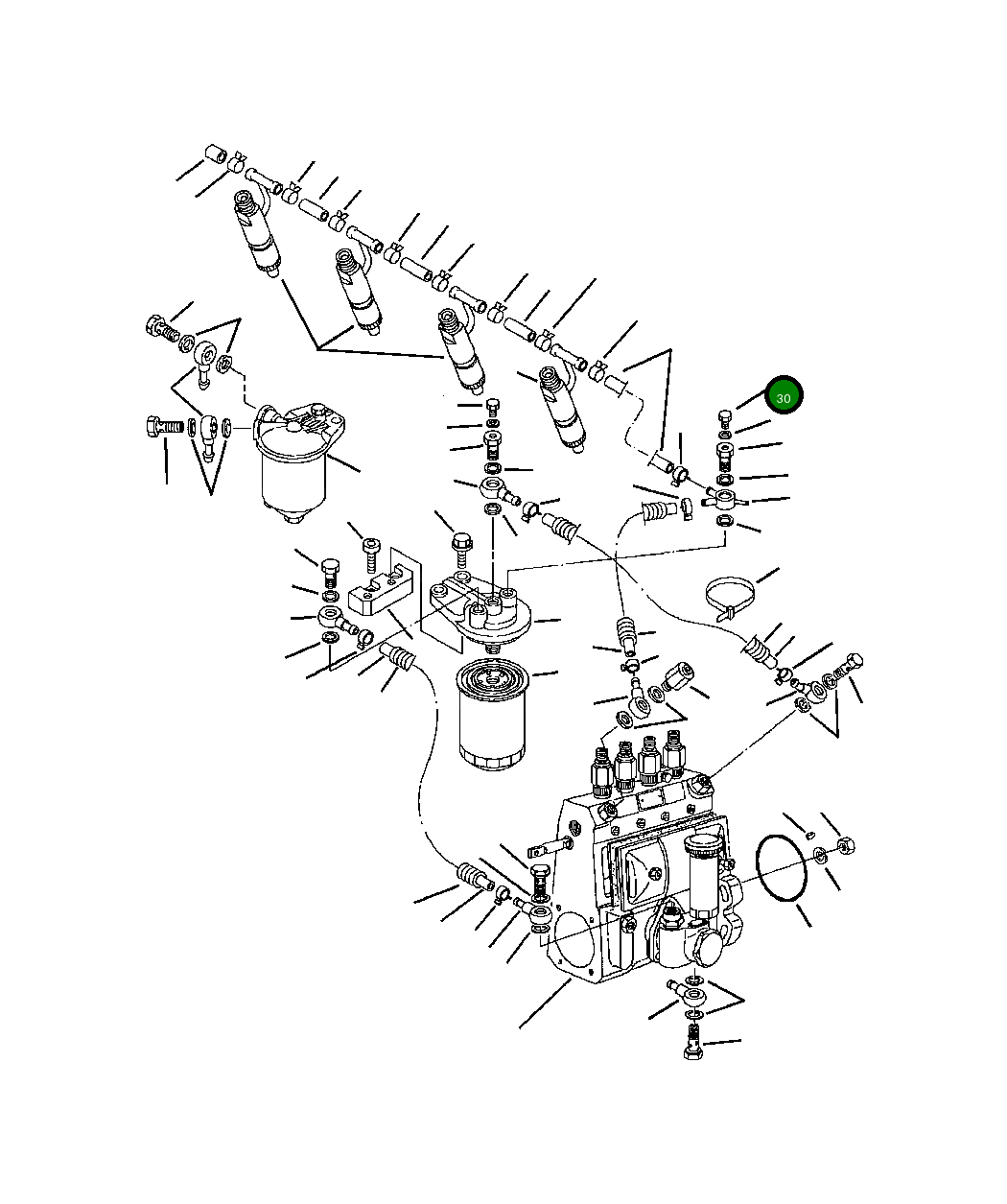 30