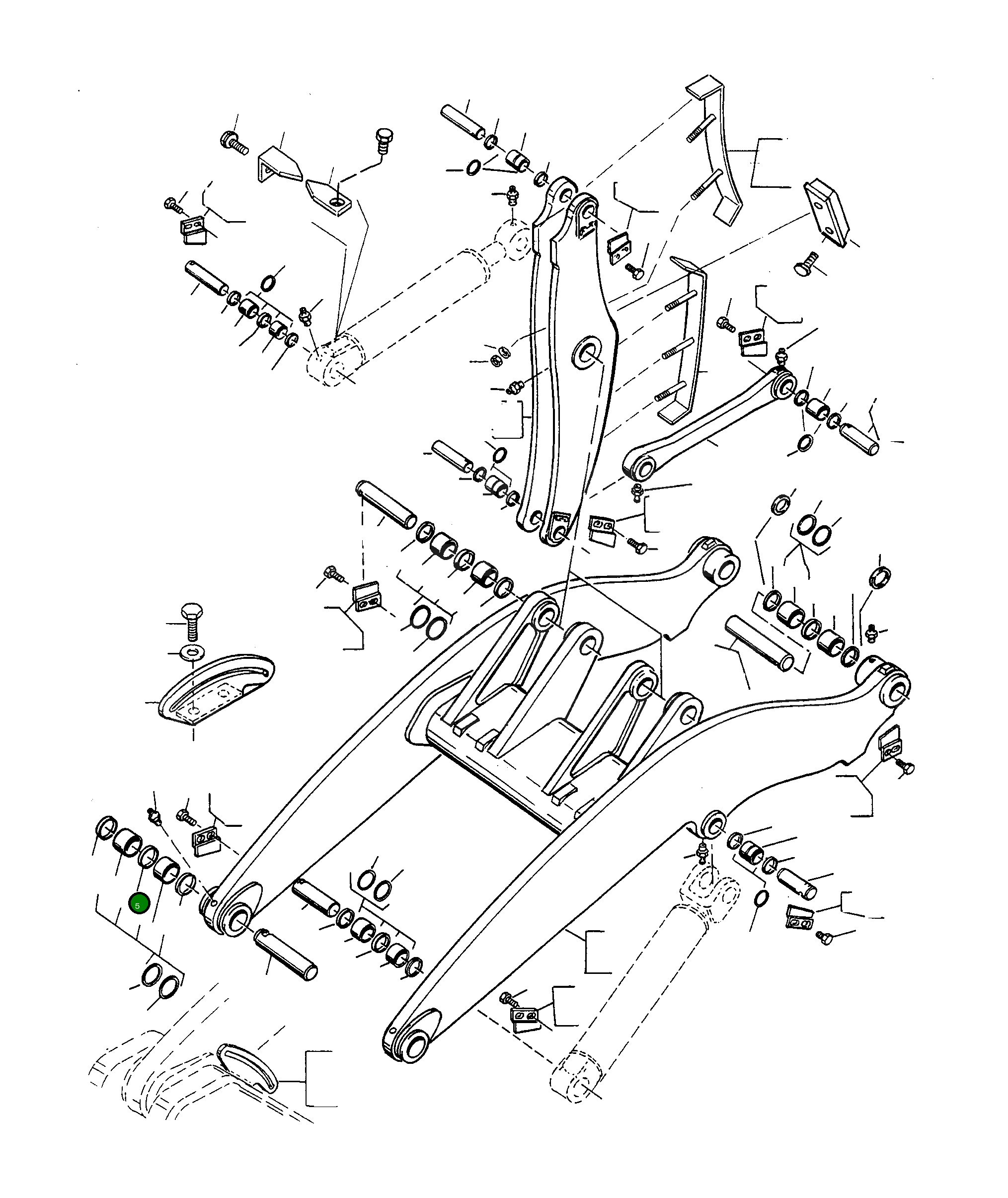 5