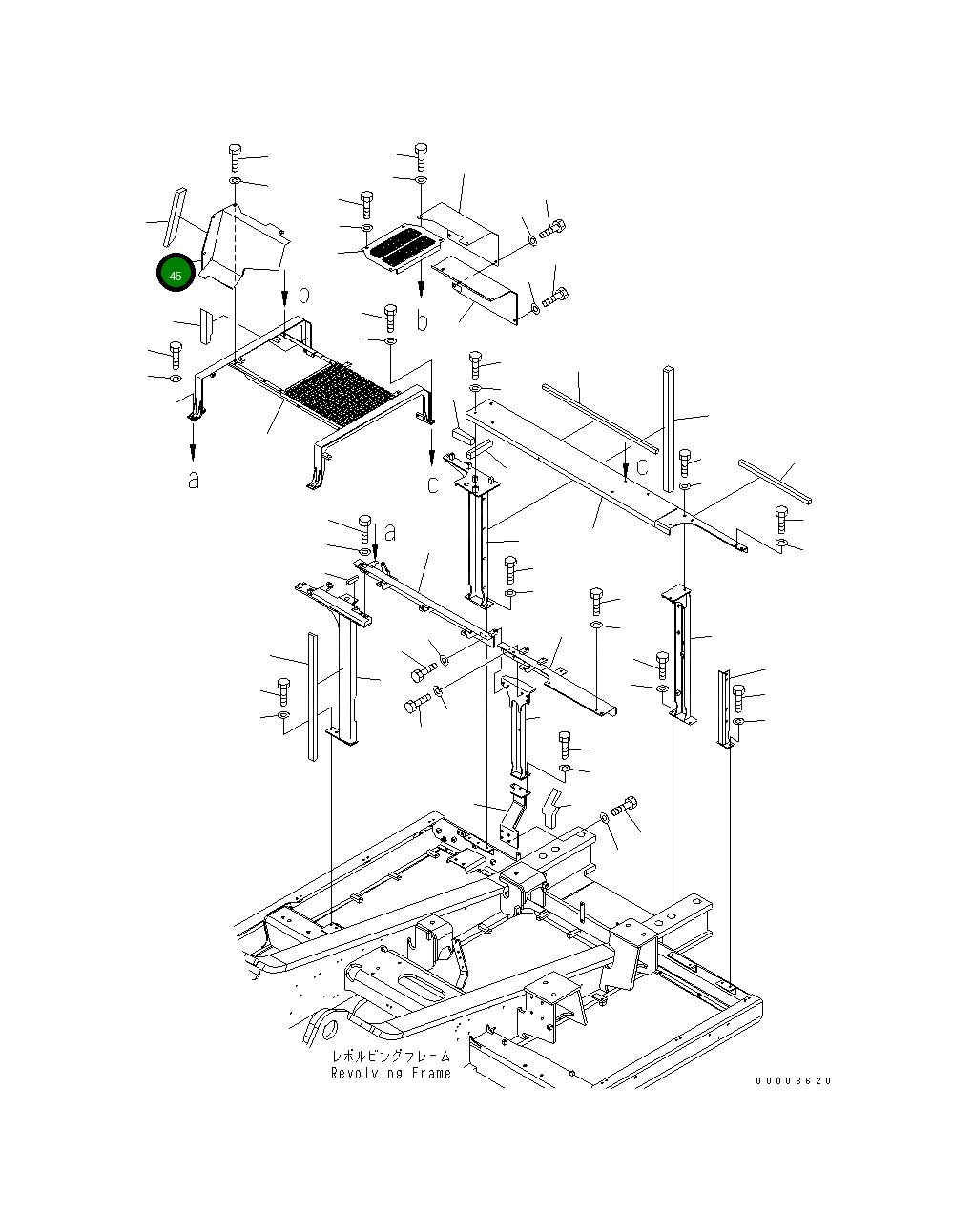 45

b

b

a

c

c

a

レボルビングフレーム
Revolving Frame

00008620