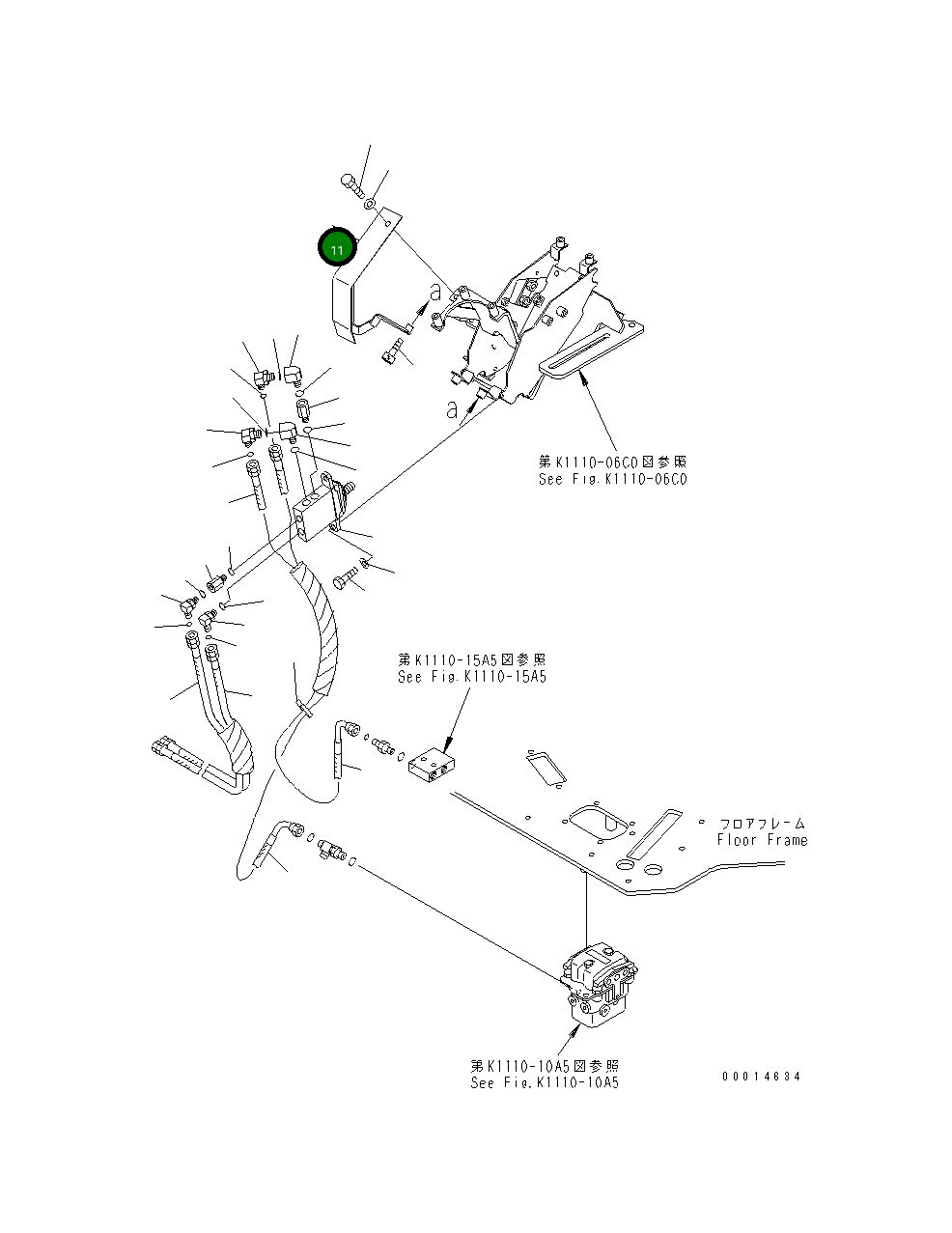 11

a

a

第K1110-06C0図参照
See Fig.K1110-06C0

第K1110-15A5図参照
See Fig.K1110-15A5

フロアフレーム
Floor Frame

第K1110-10A5図参照
See Fig.K1110-10A5

00014634