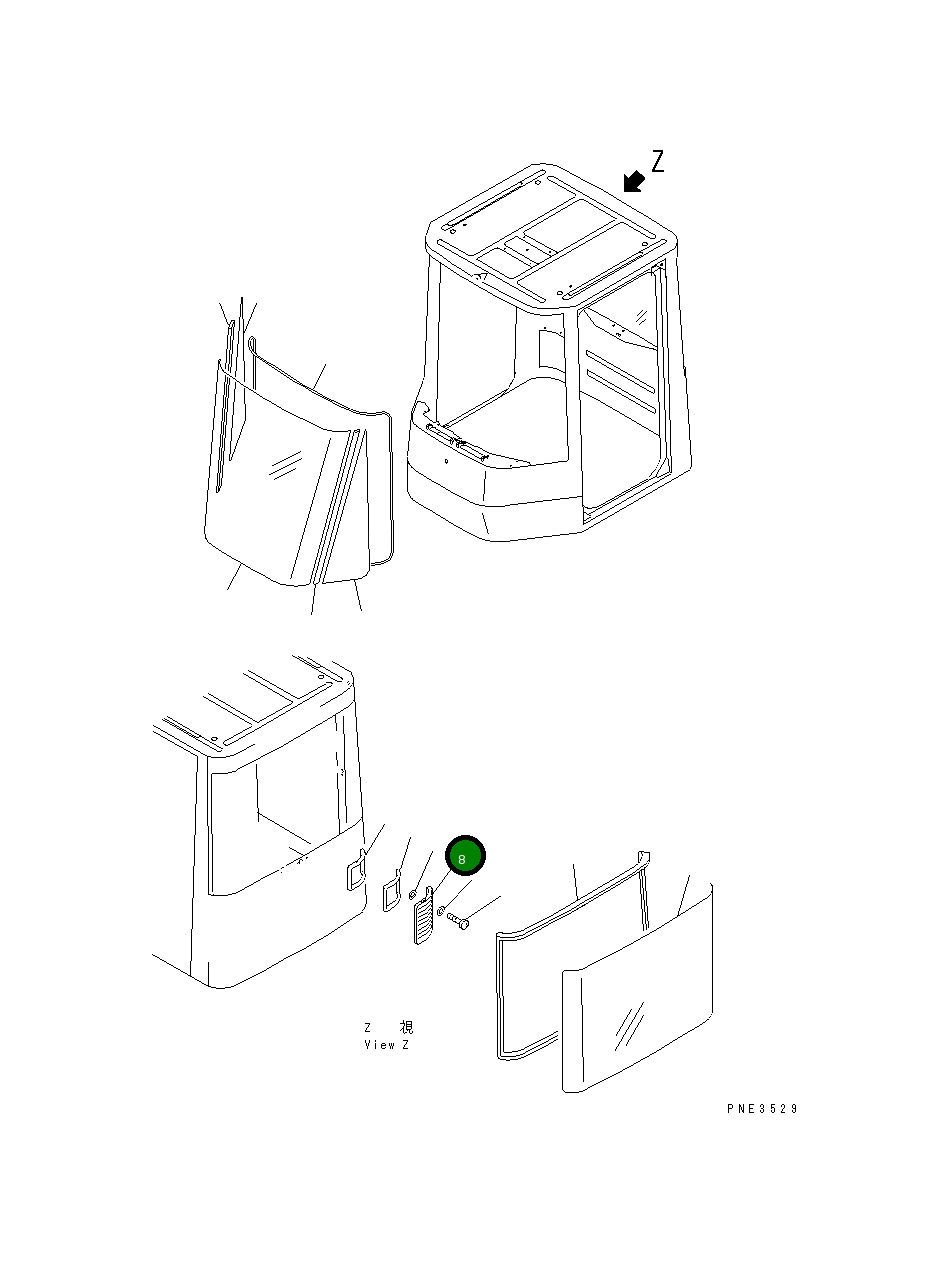 Z

8

Z 視
View Z

PNE3529