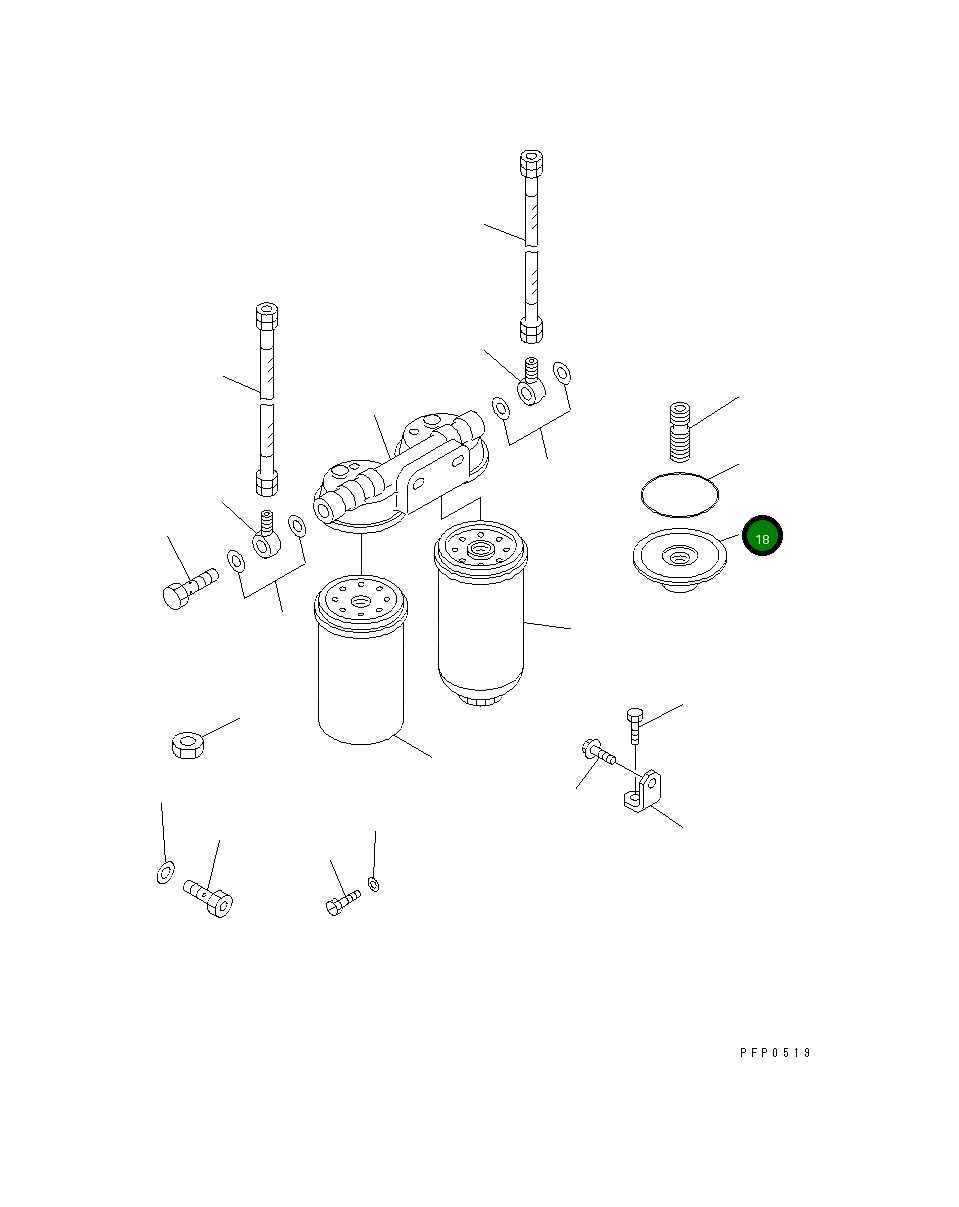 18

PFP0519