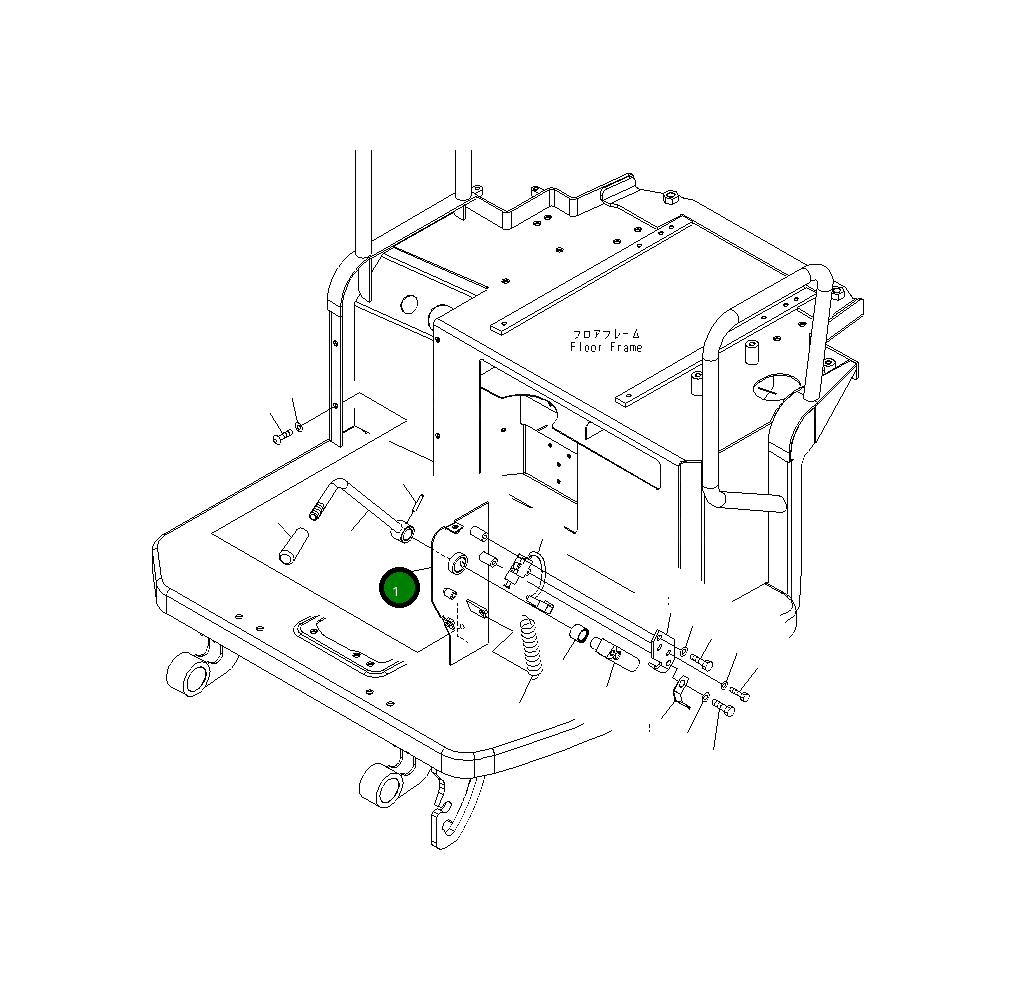 フロアフレーム
Floor Frame

1