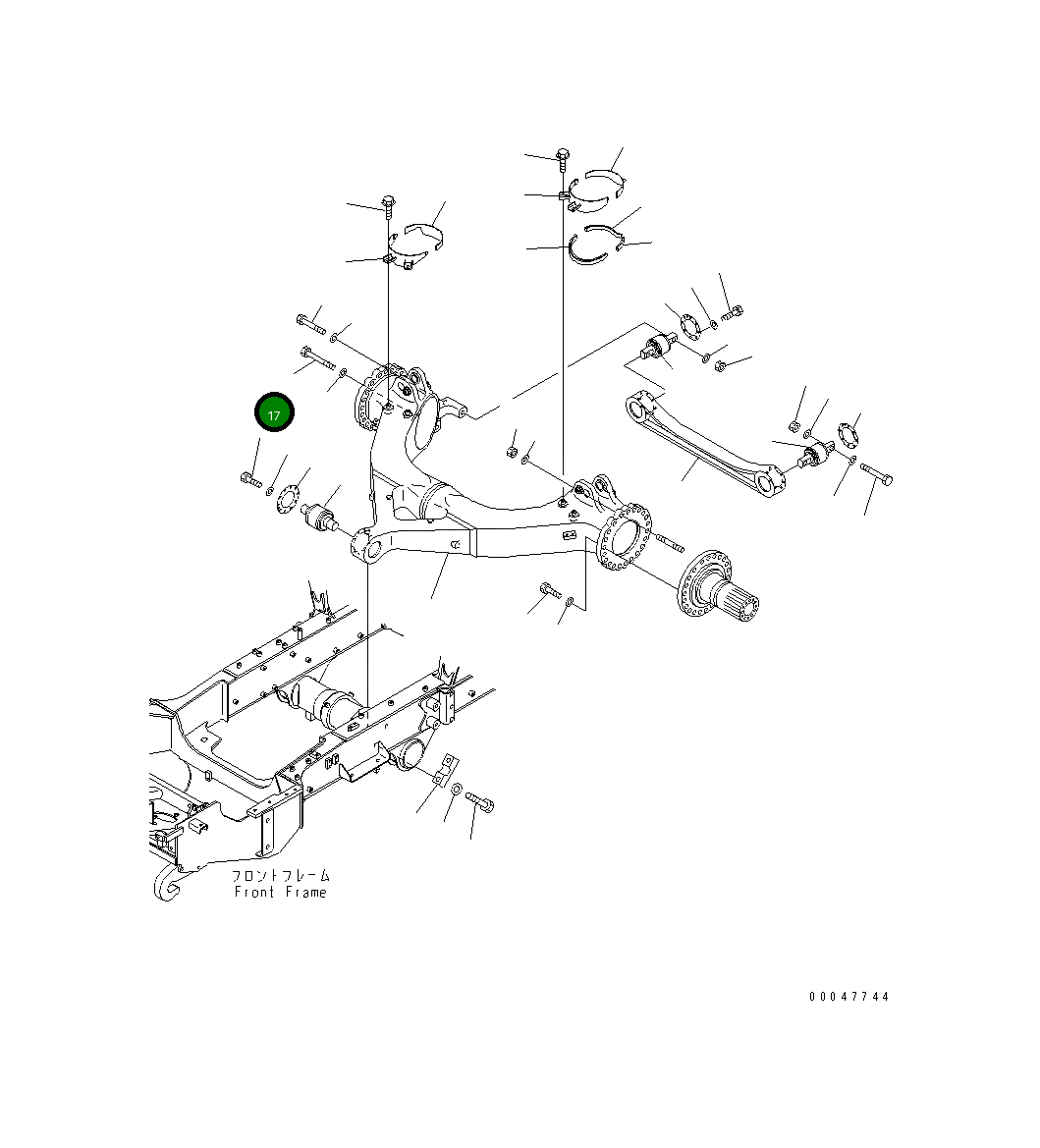 17

フロントフレーム
Front Frame

00047744