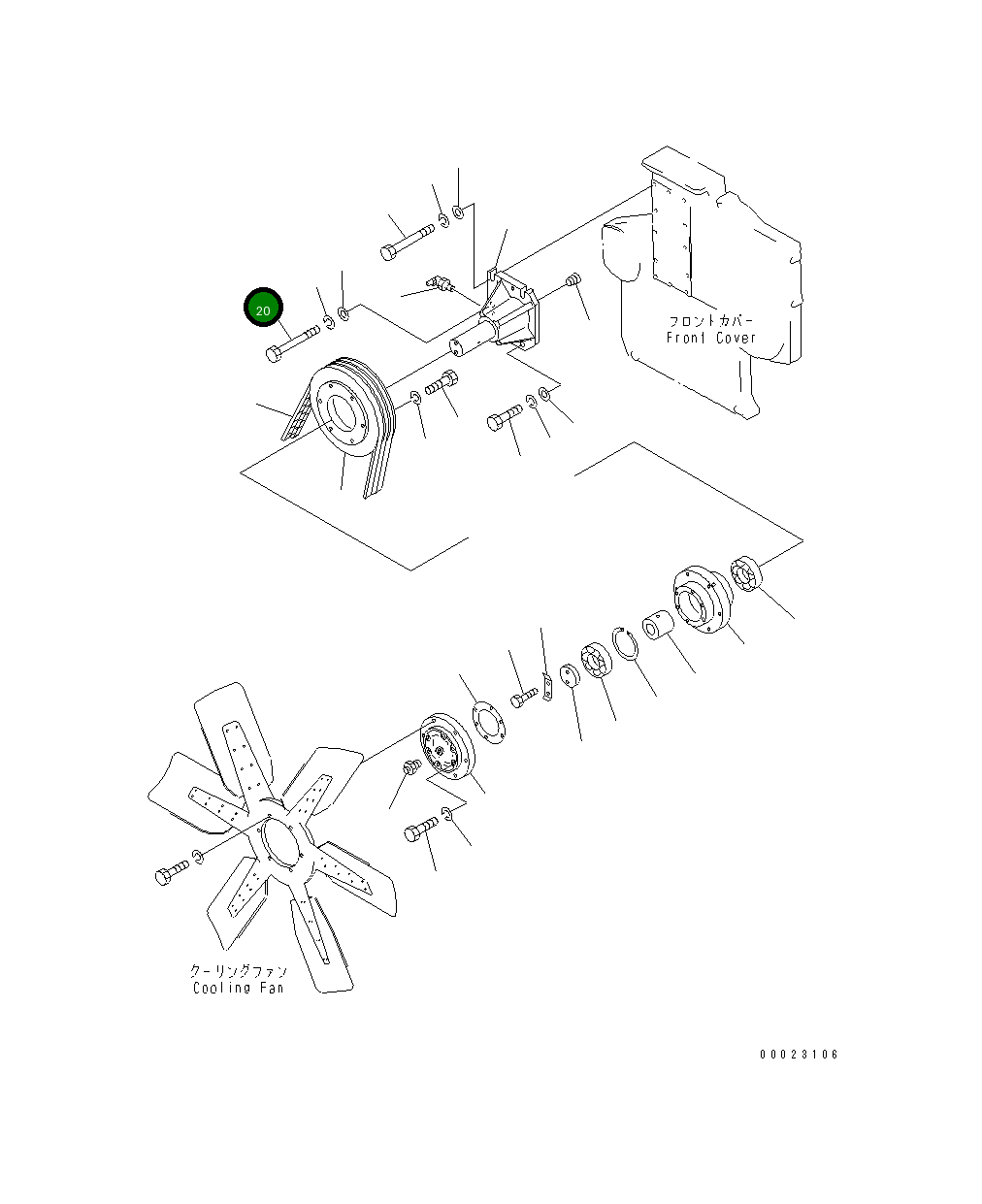 20

フロントカバー
Front Cover

クーリングファン
Cooling Fan

00023106