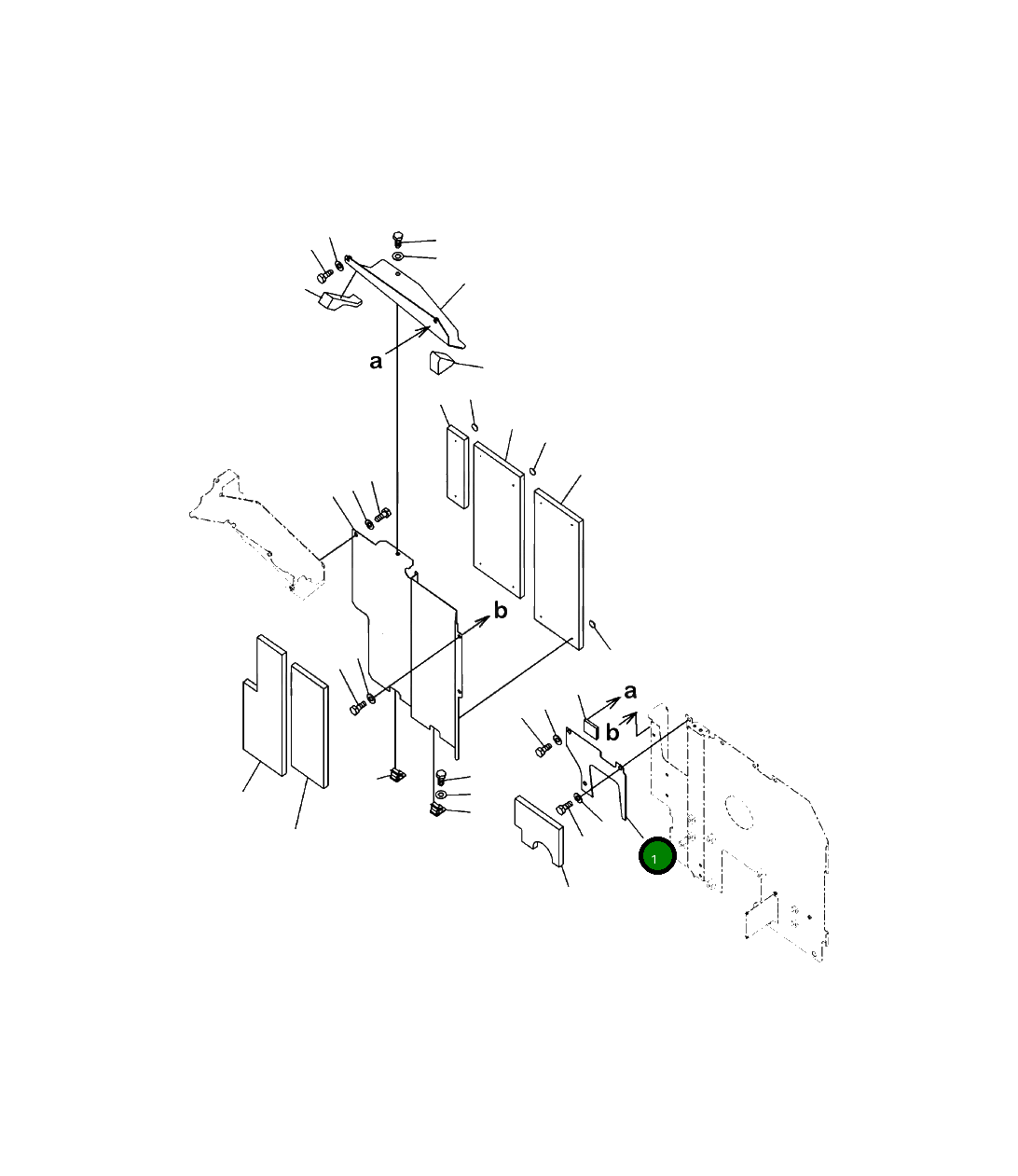 a
b
a
b
1