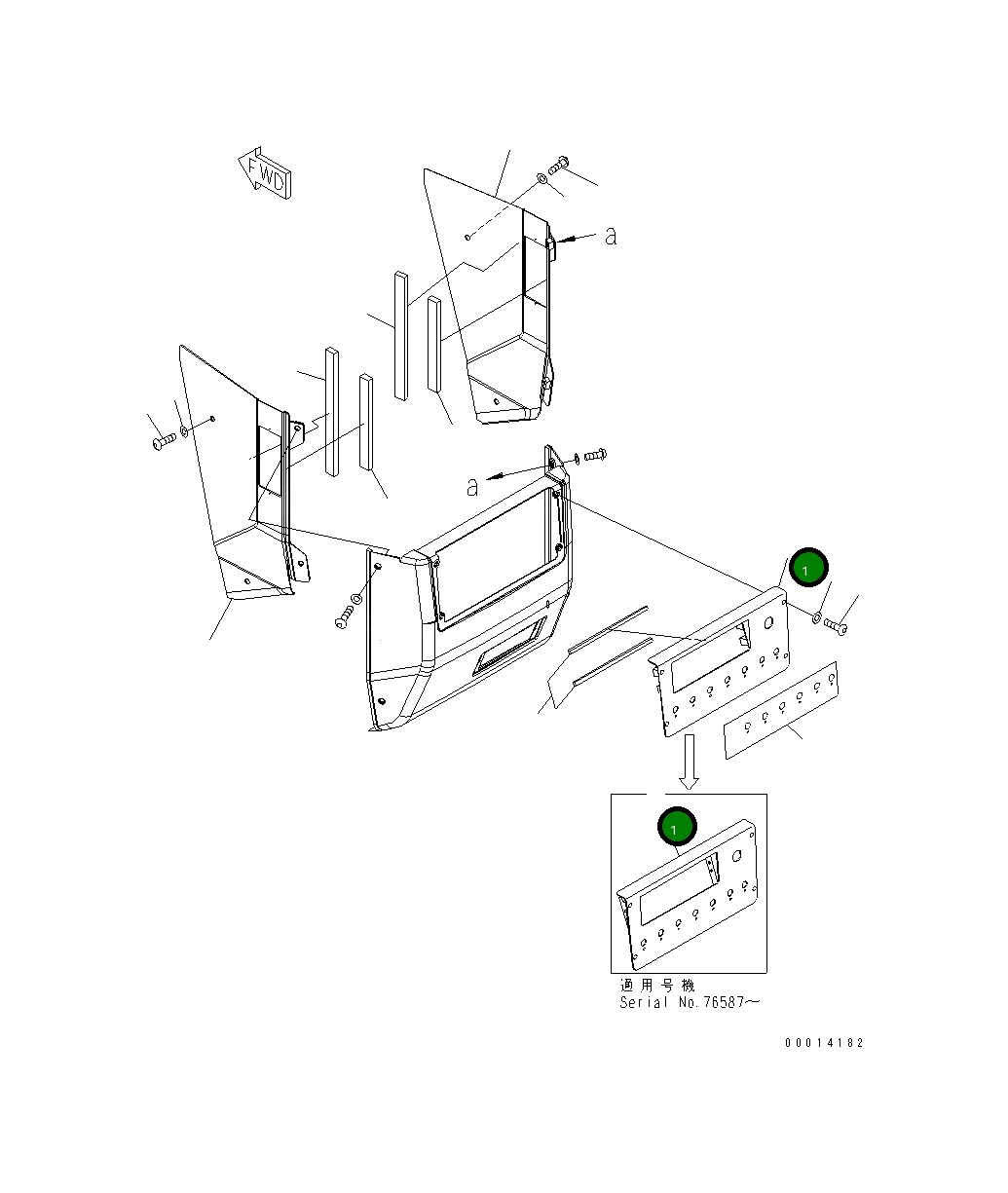 FWD

a

a

1

1

適用号機
Serial No.76587～

00014182