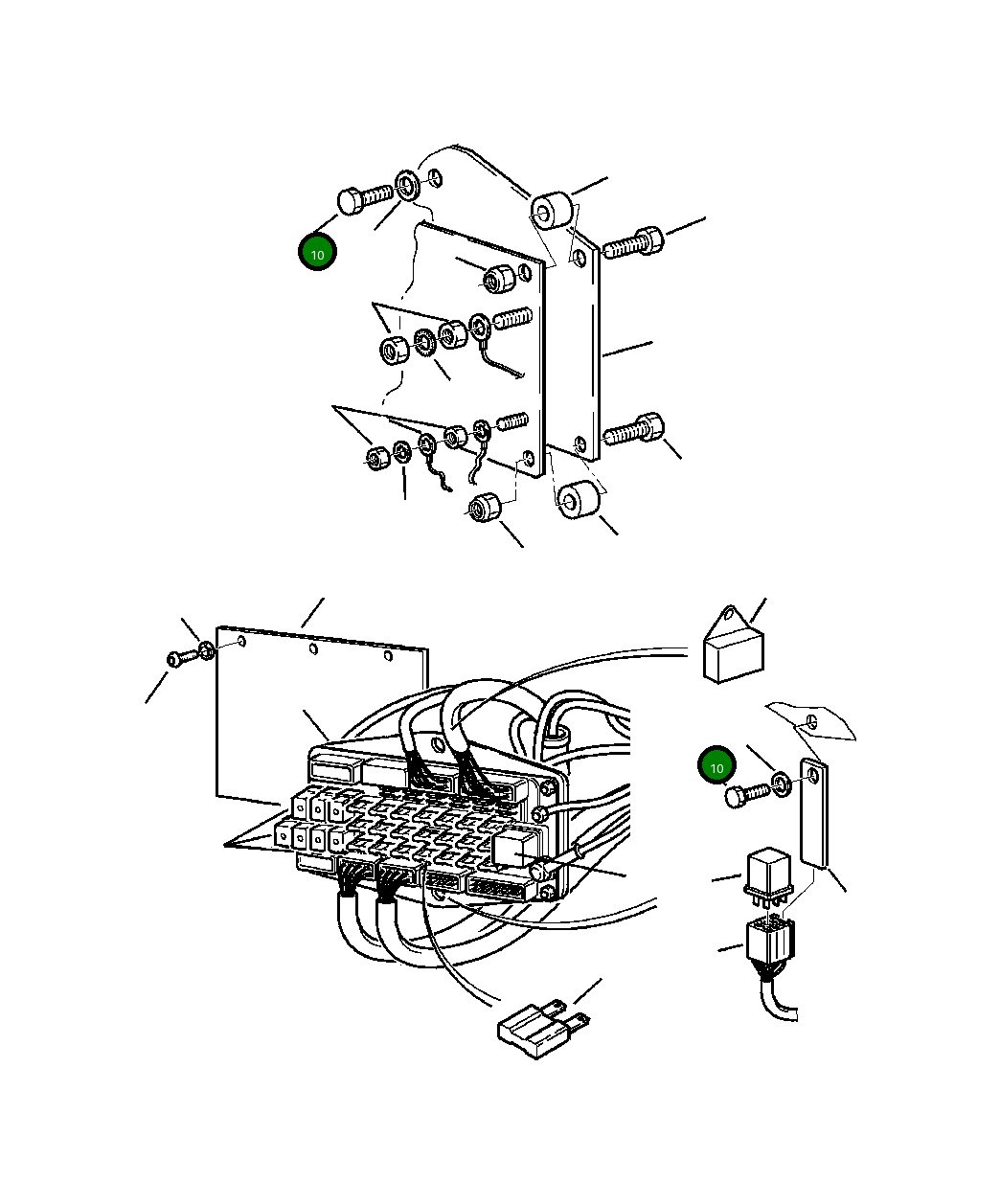 10

10