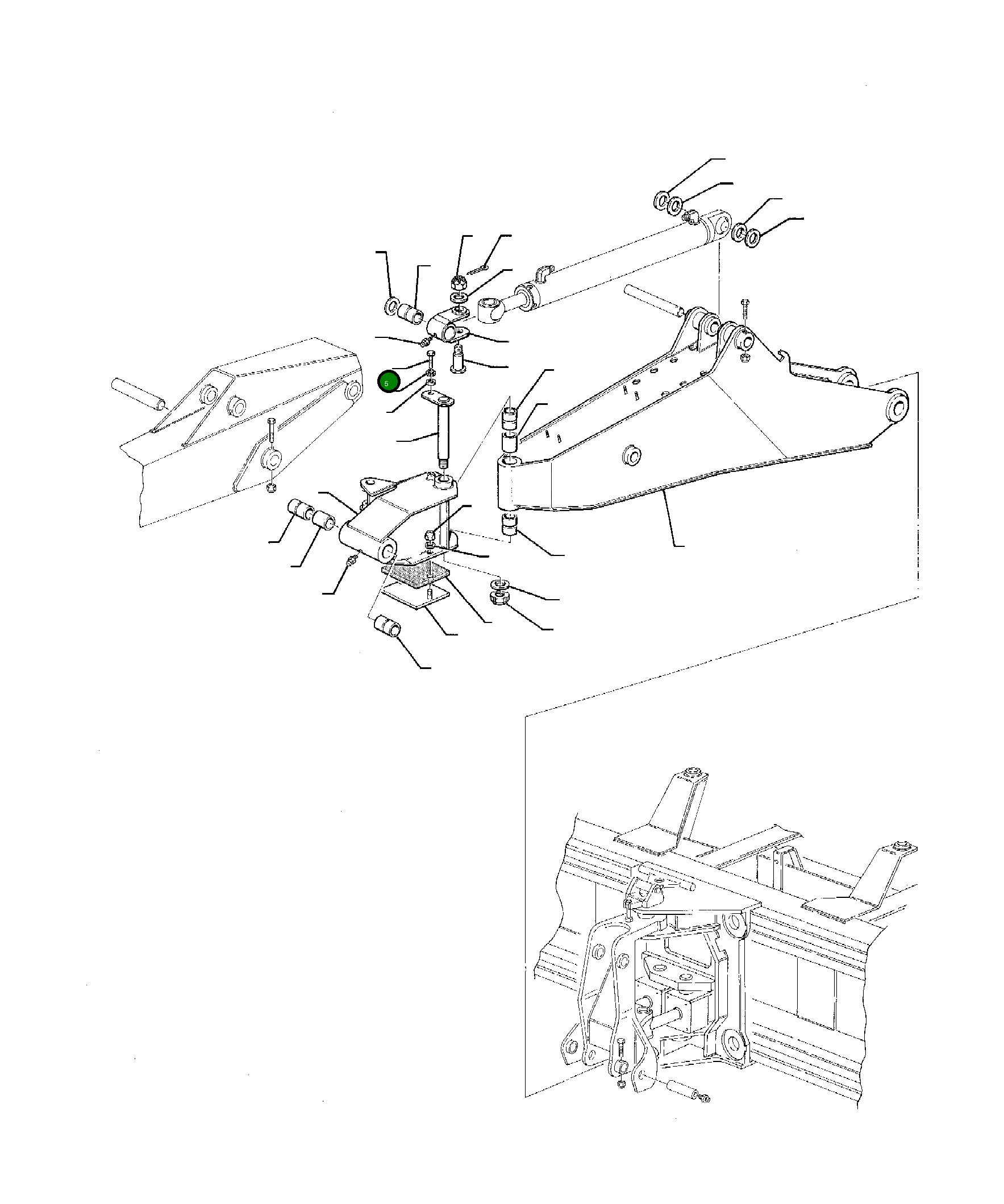 5