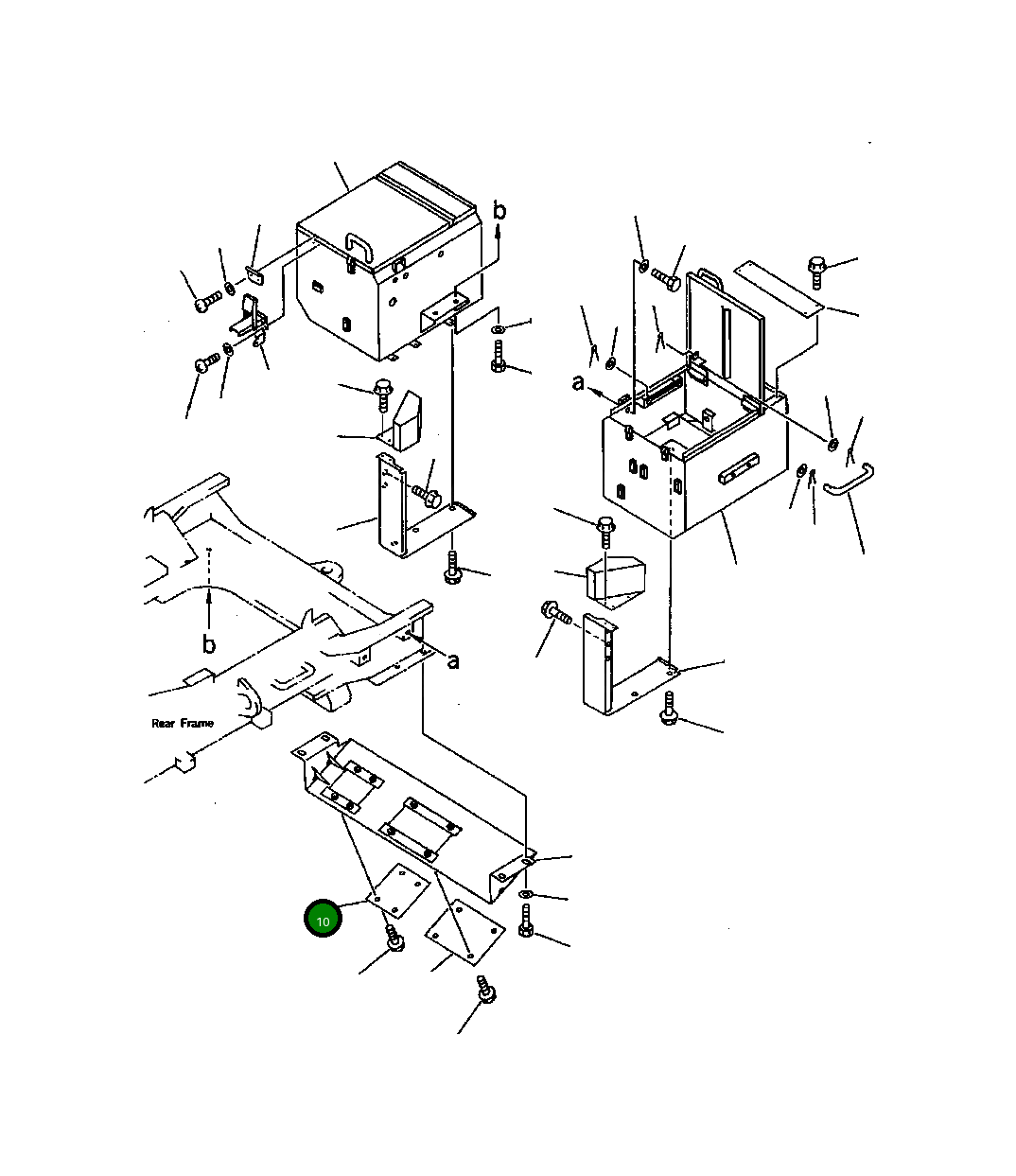 b
a
b
a
Rear Frame
10