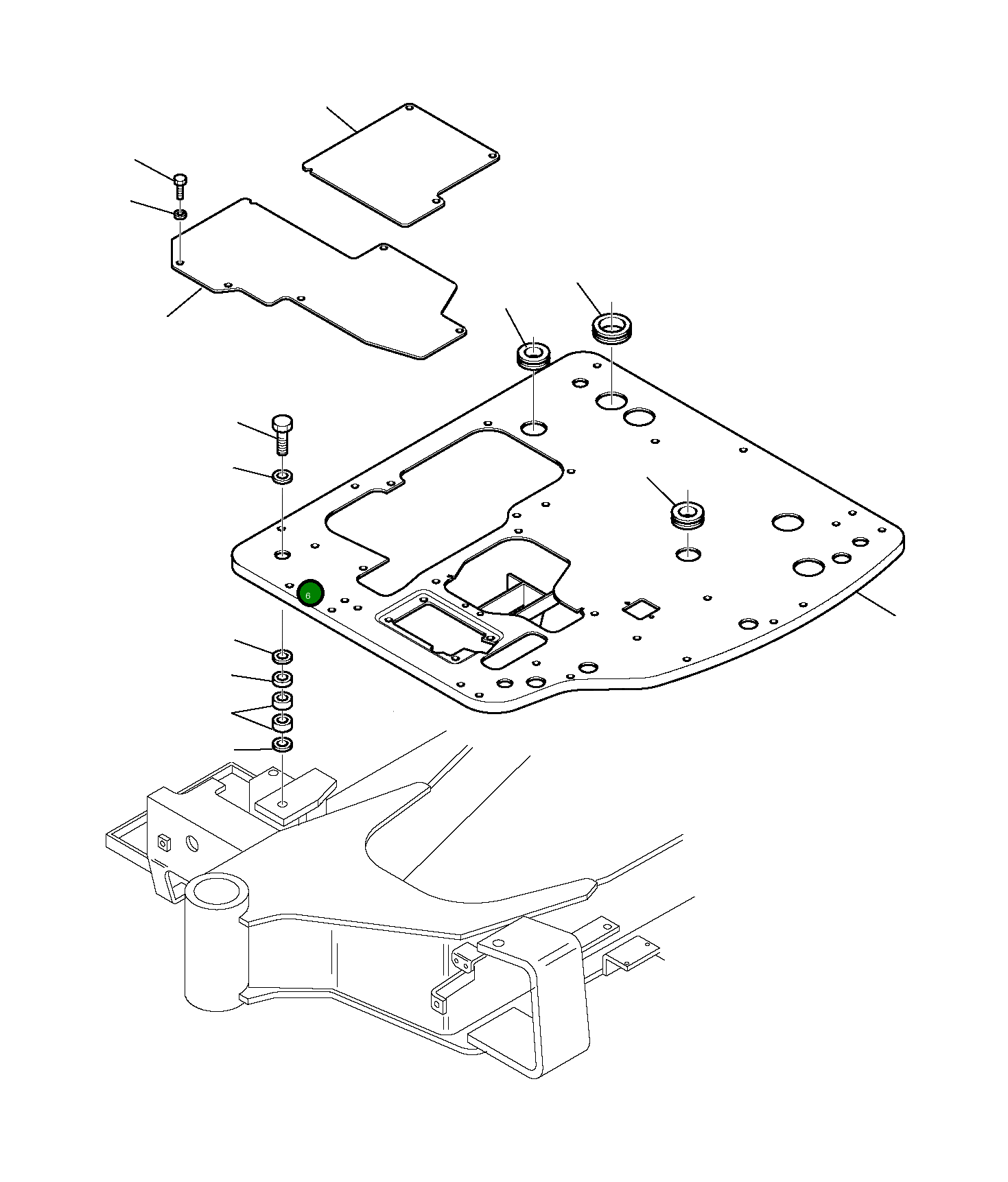 6