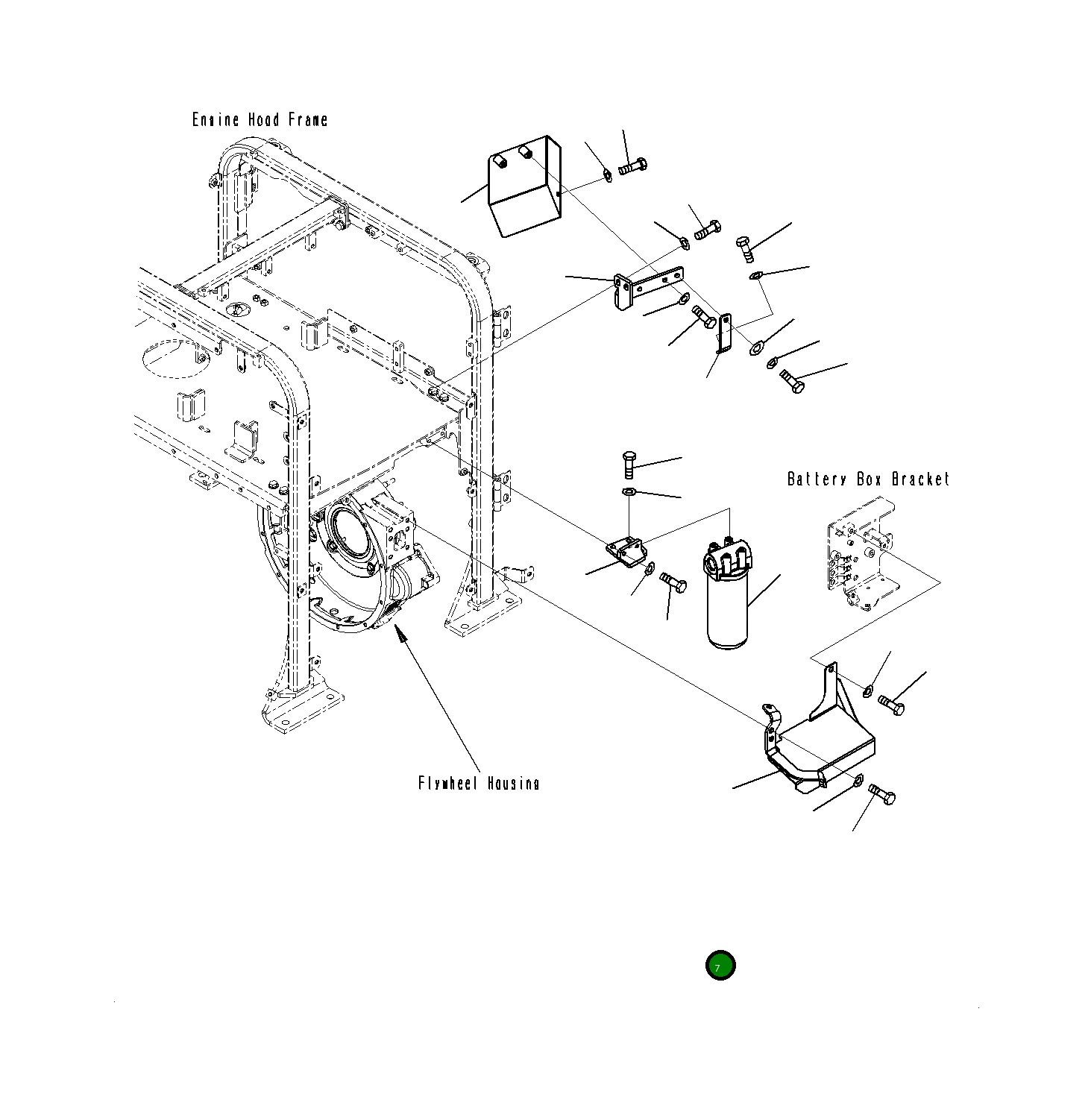 Engine Hood Frame

Battery Box Bracket

Flywheel Housing

7