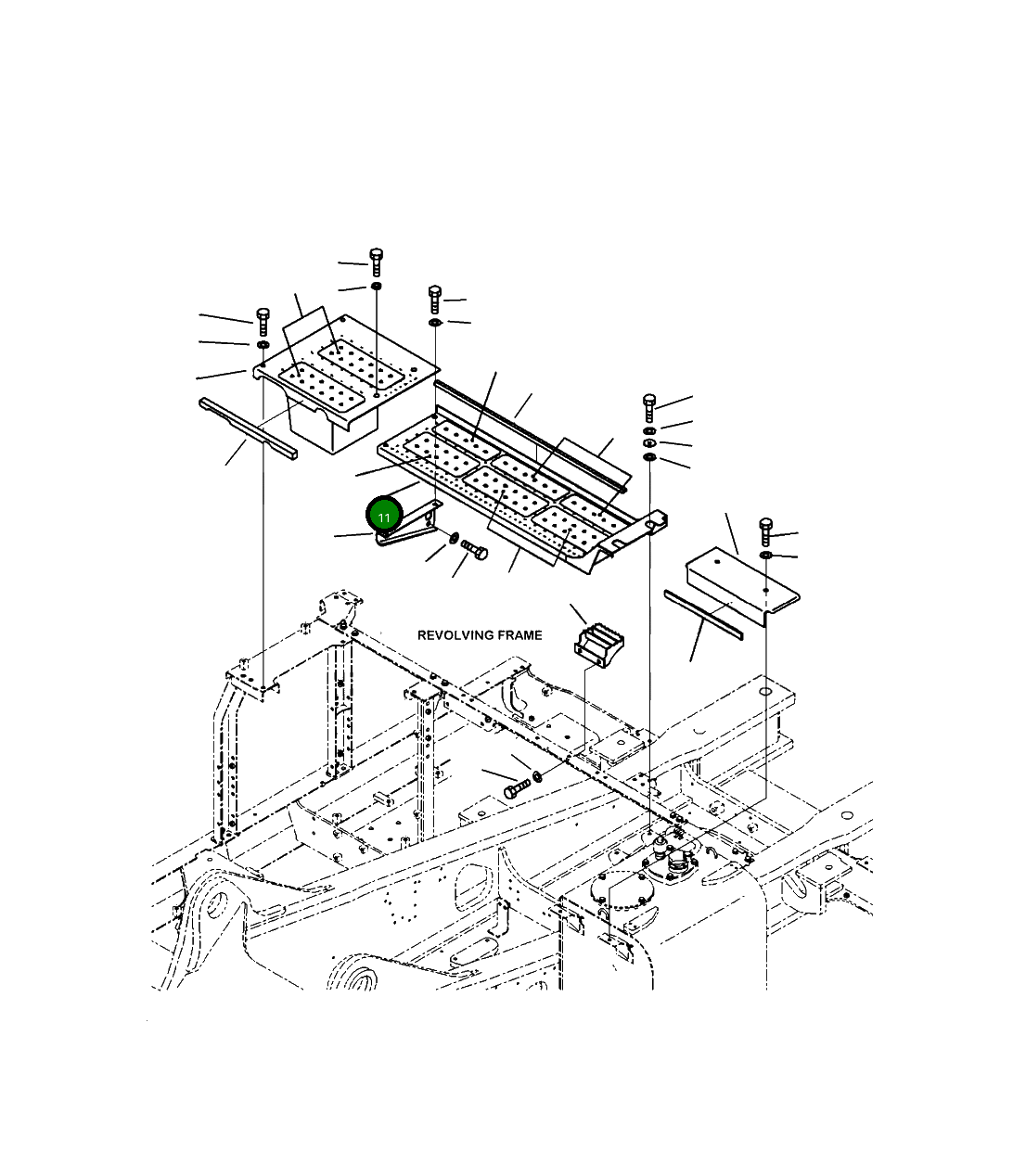 11

REVOLVING FRAME