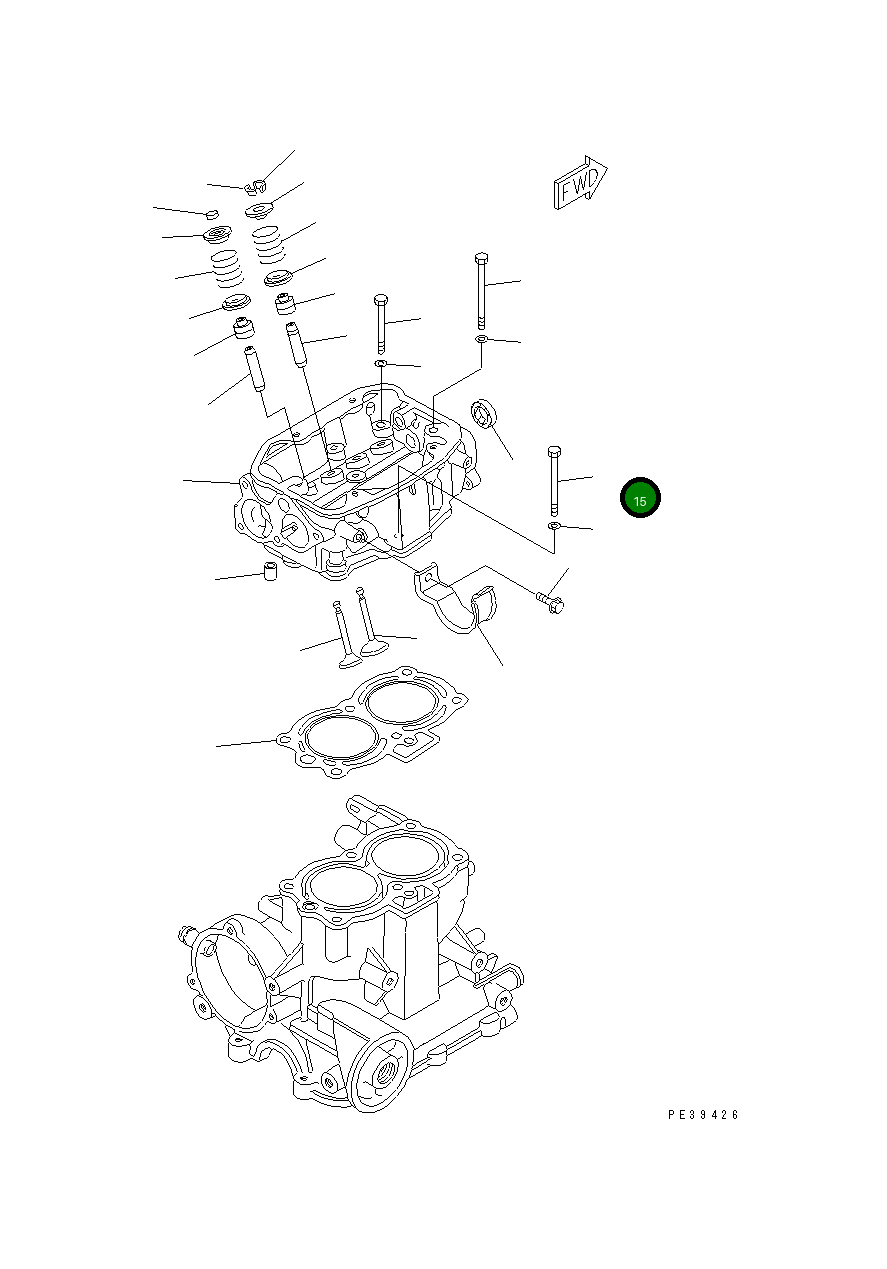 FWD

15

PE39426