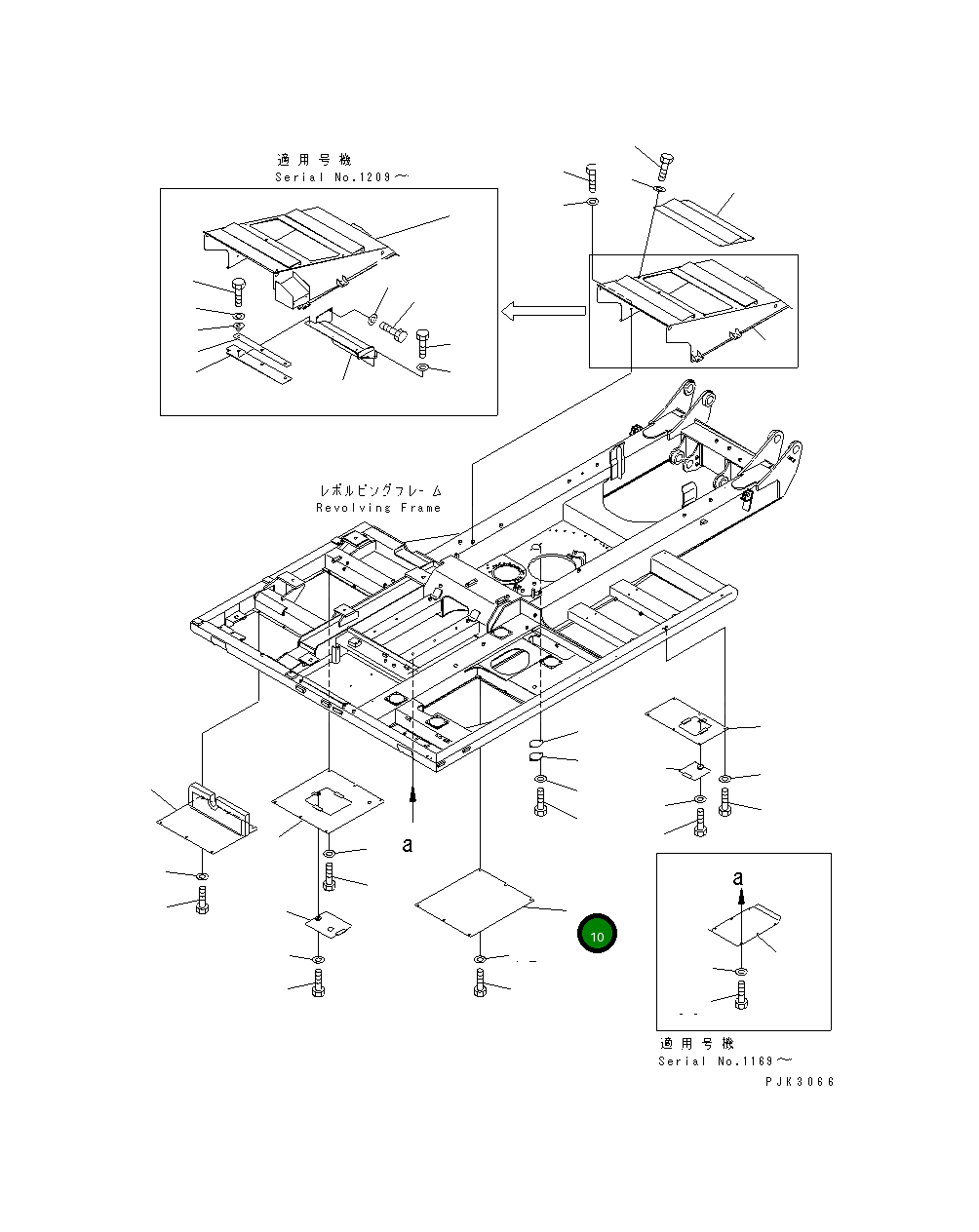 適用号機
Serial No.1209～

レボルビングフレーム
Revolving Frame

a

10

a

適用号機
Serial No.1169～

PJK3066