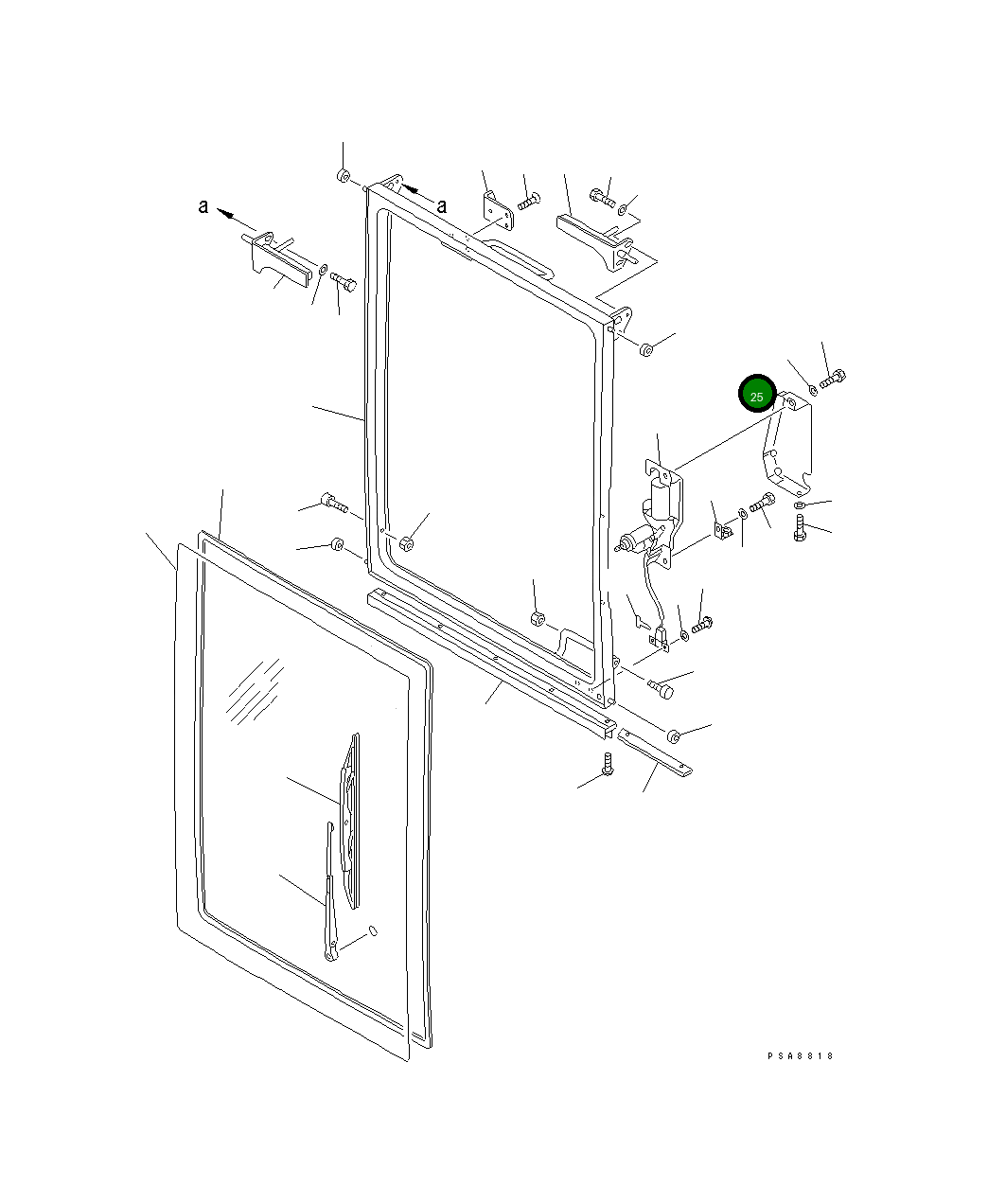 a
a
25
PSA8818