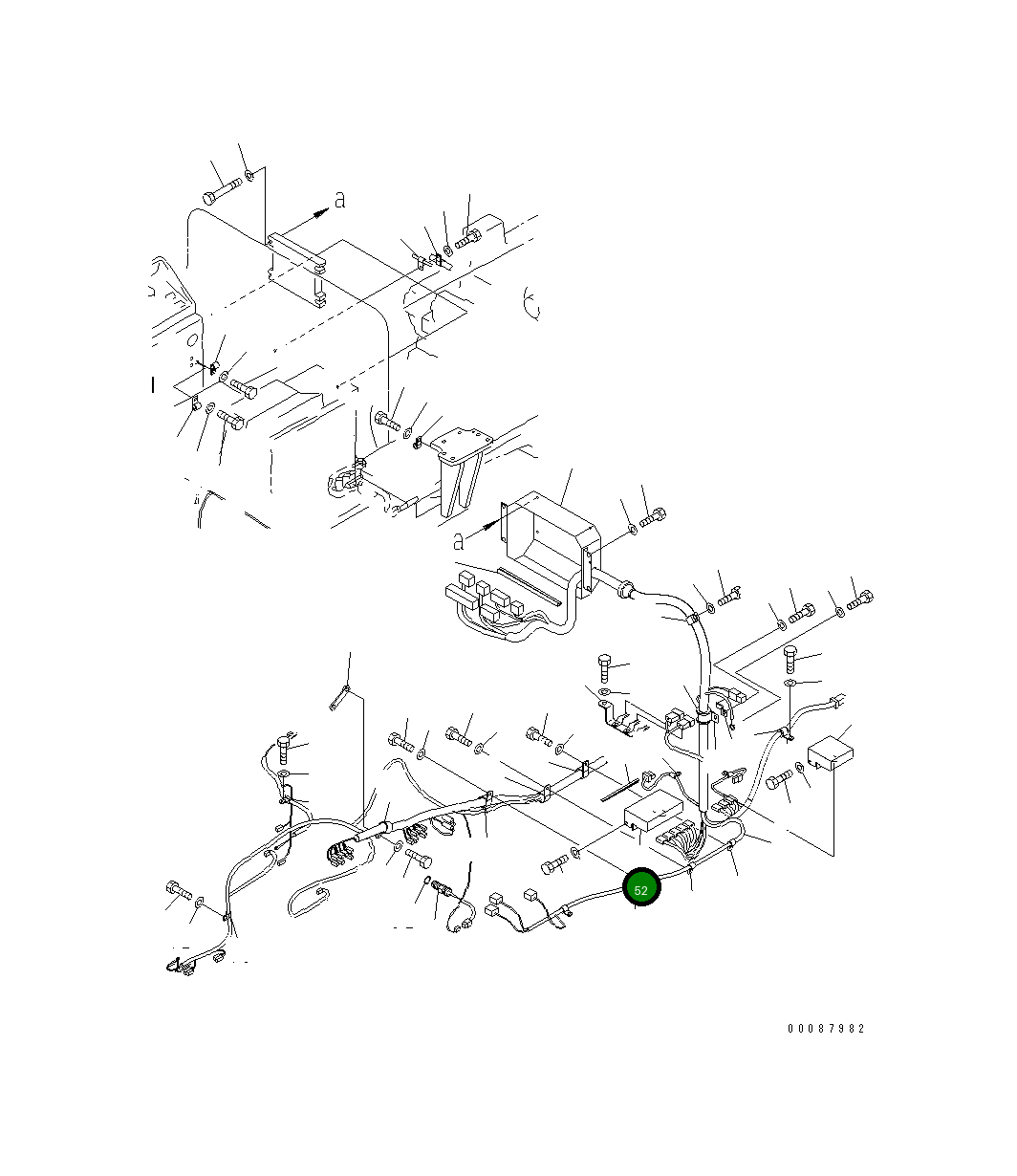 a
a
52
00087982