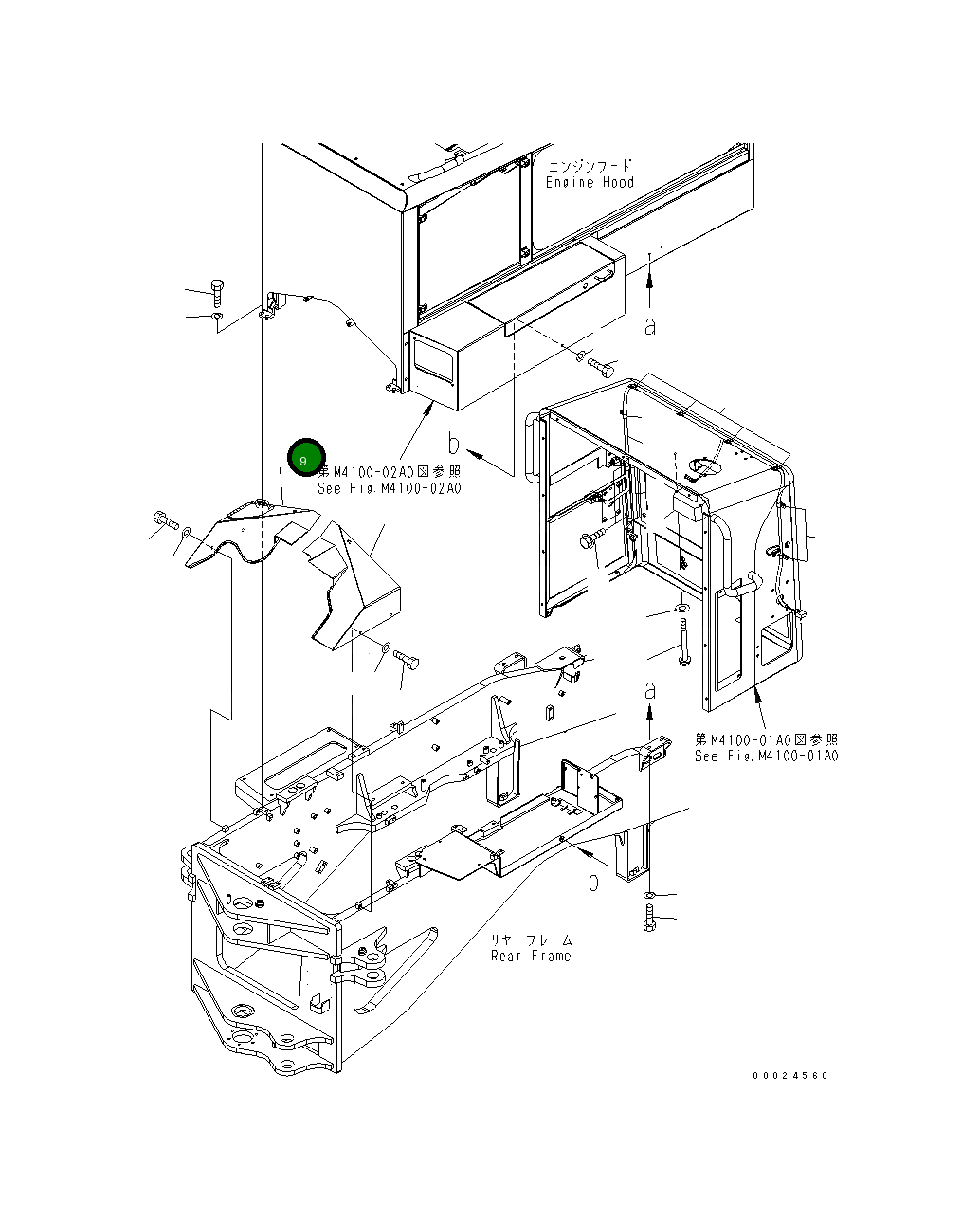 エンジンフード
Engine Hood

a

b

9

第M4100-02A0図参照
See Fig.M4100-02A0

a

第M4100-01A0図参照
See Fig.M4100-01A0

b

リヤーフレーム
Rear Frame

00024560