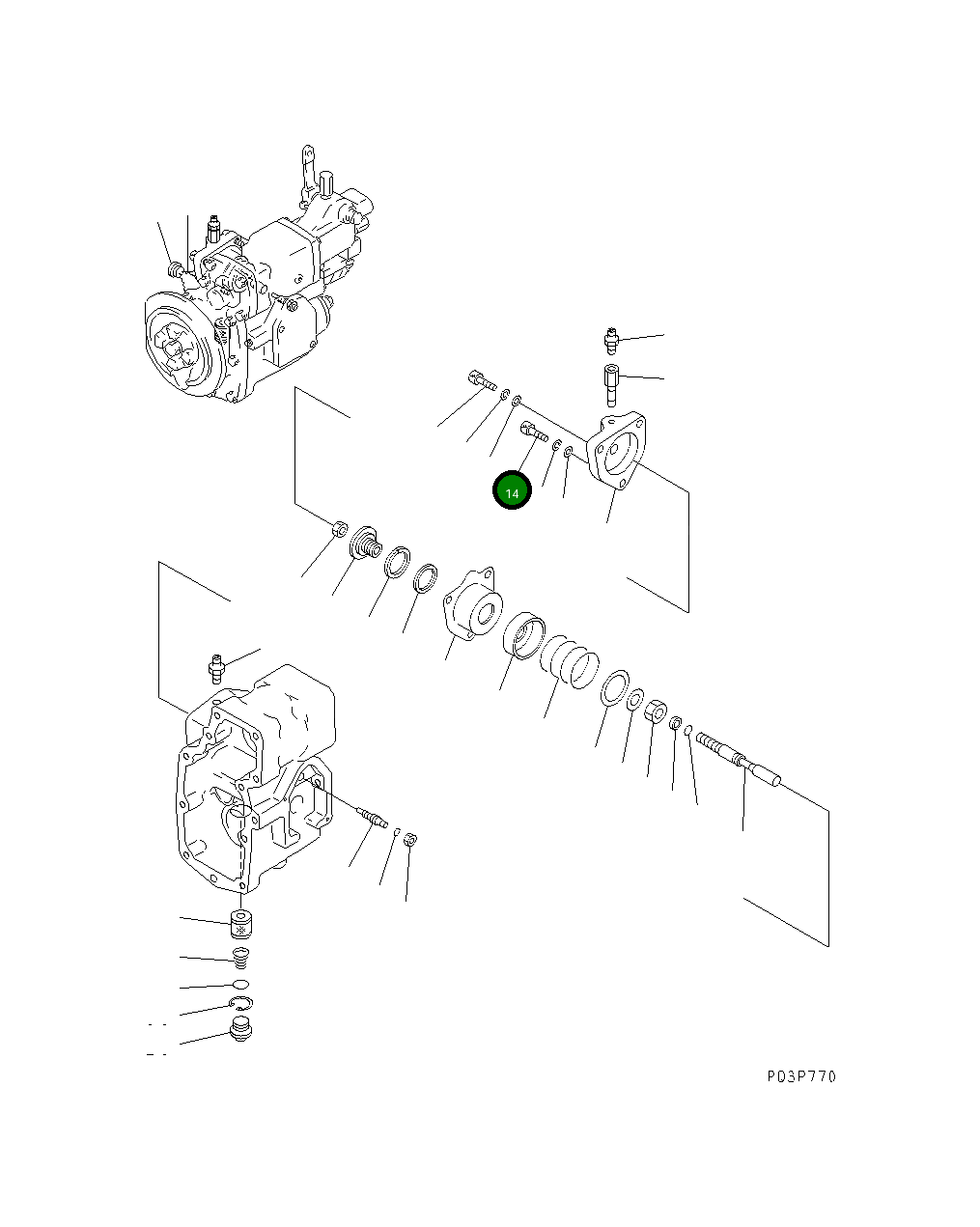 14

P03P770