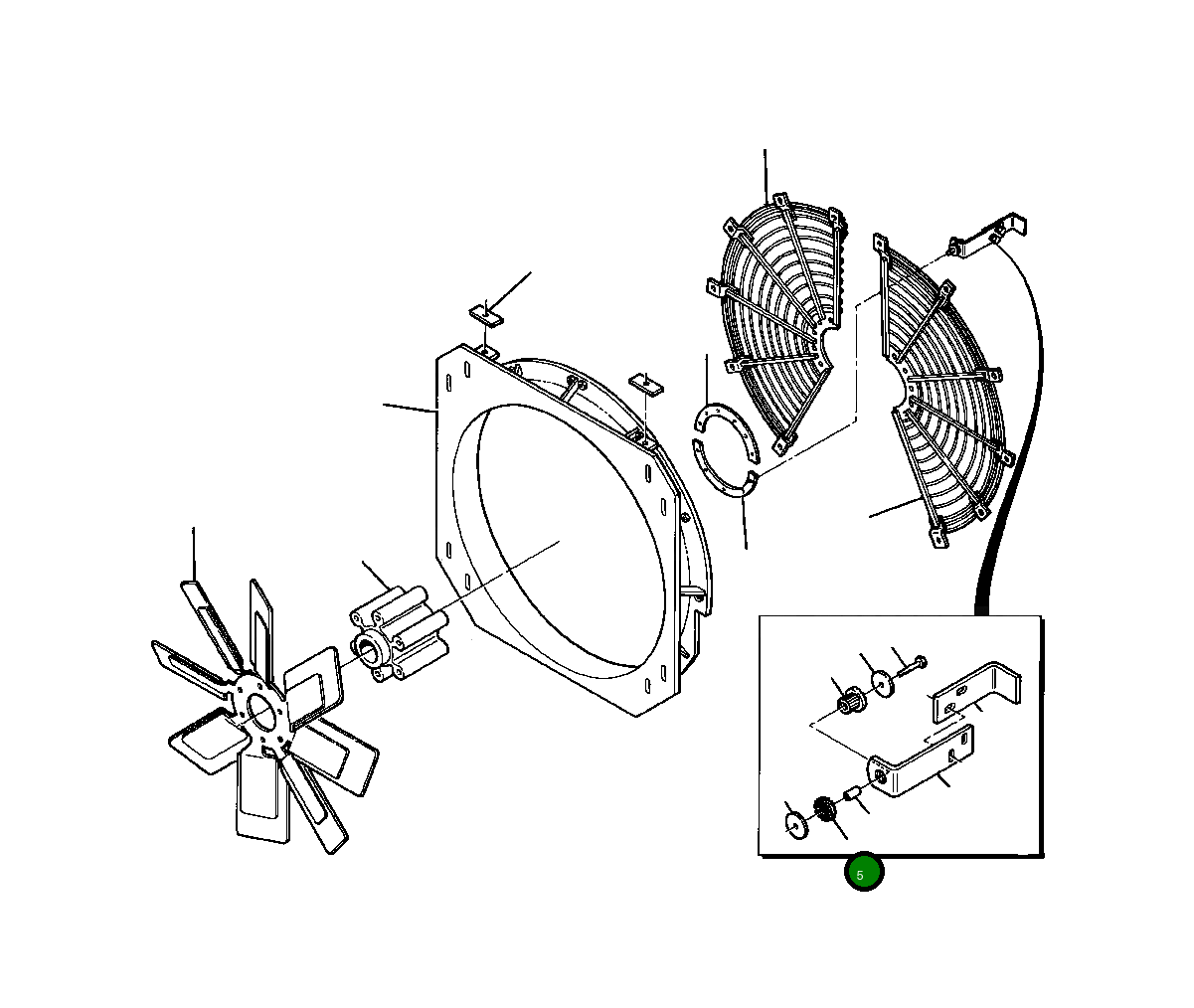 5