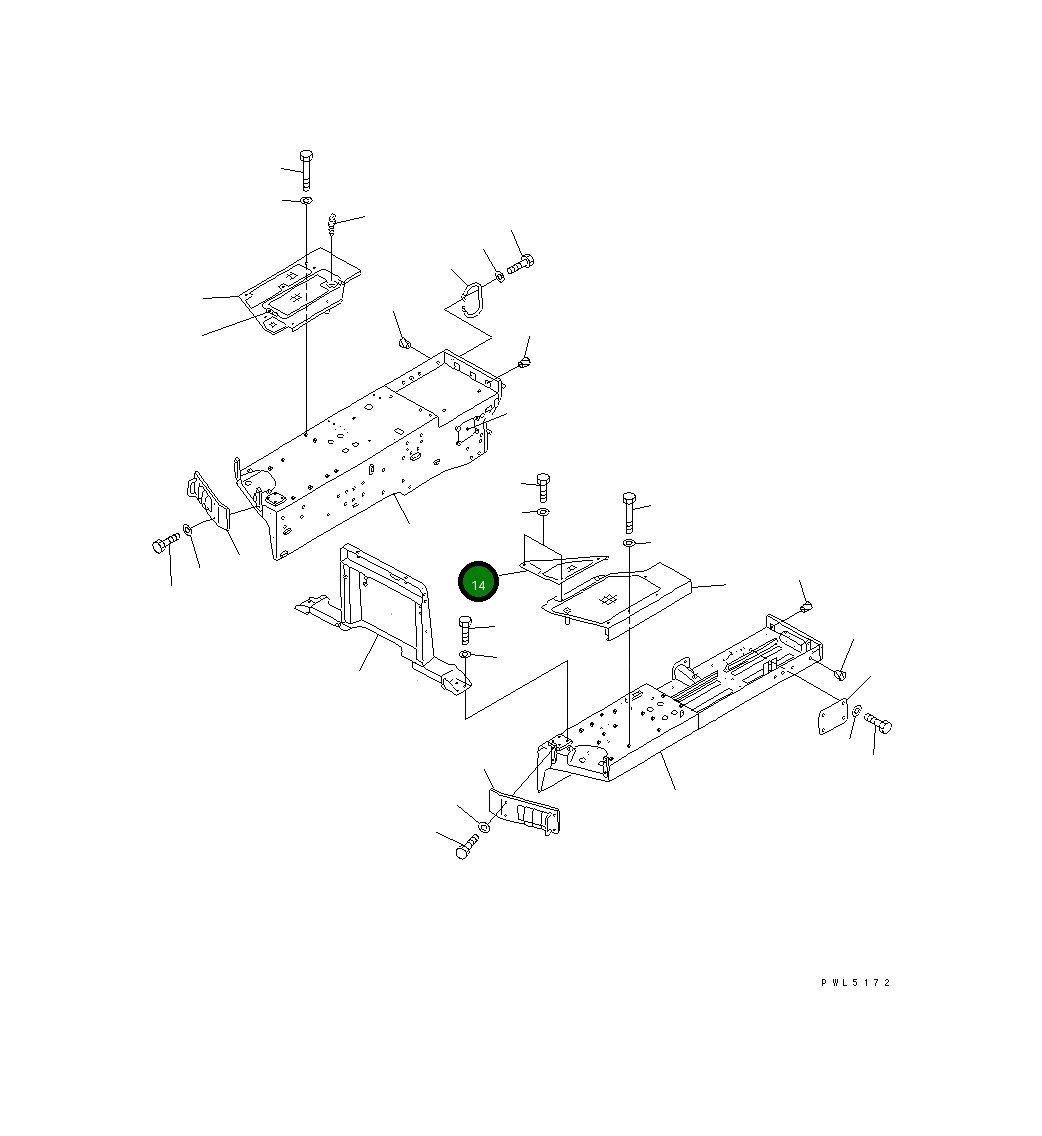 14

PWL5172