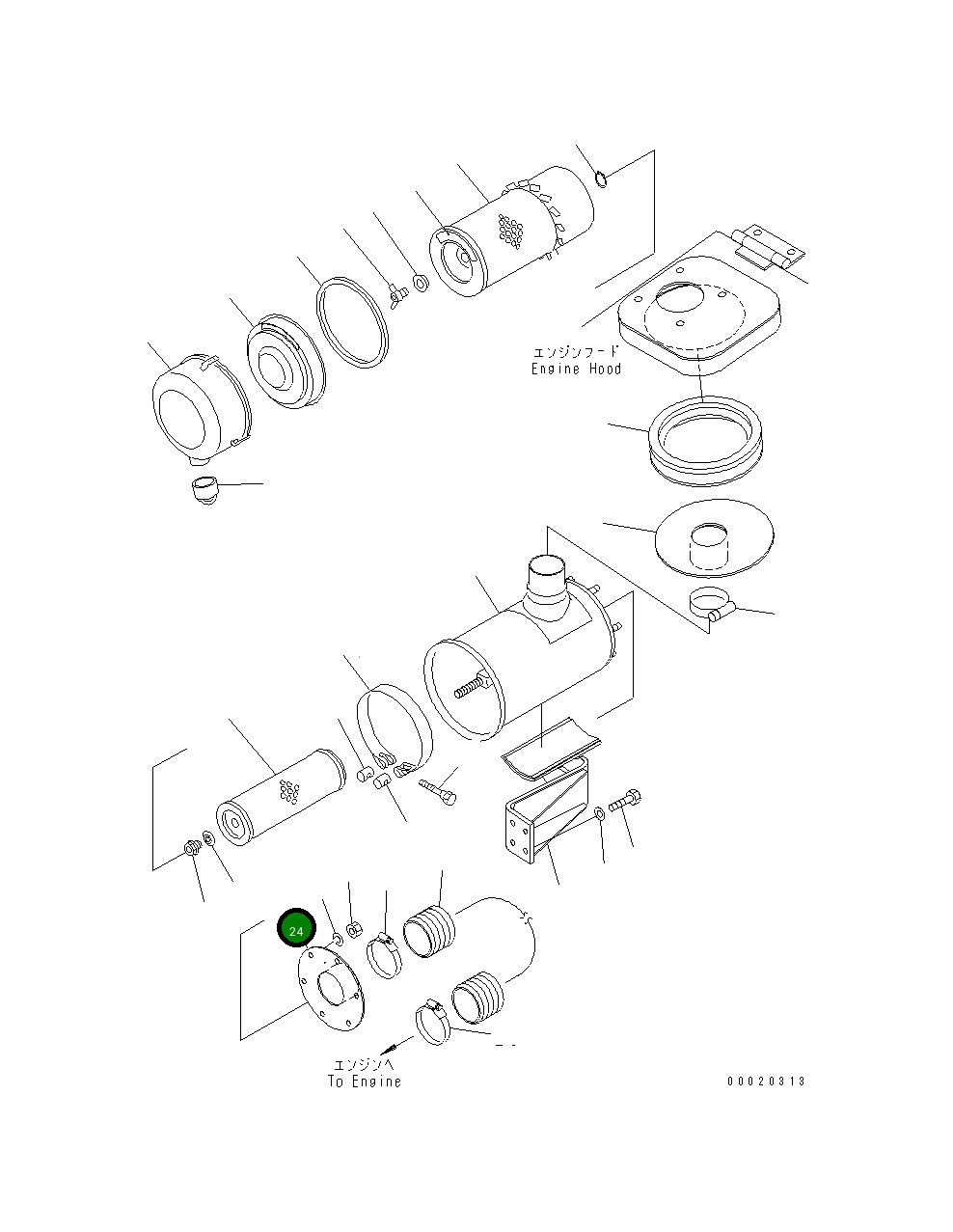 エンジンフード
Engine Hood

24

エンジンへ
To Engine

00020313