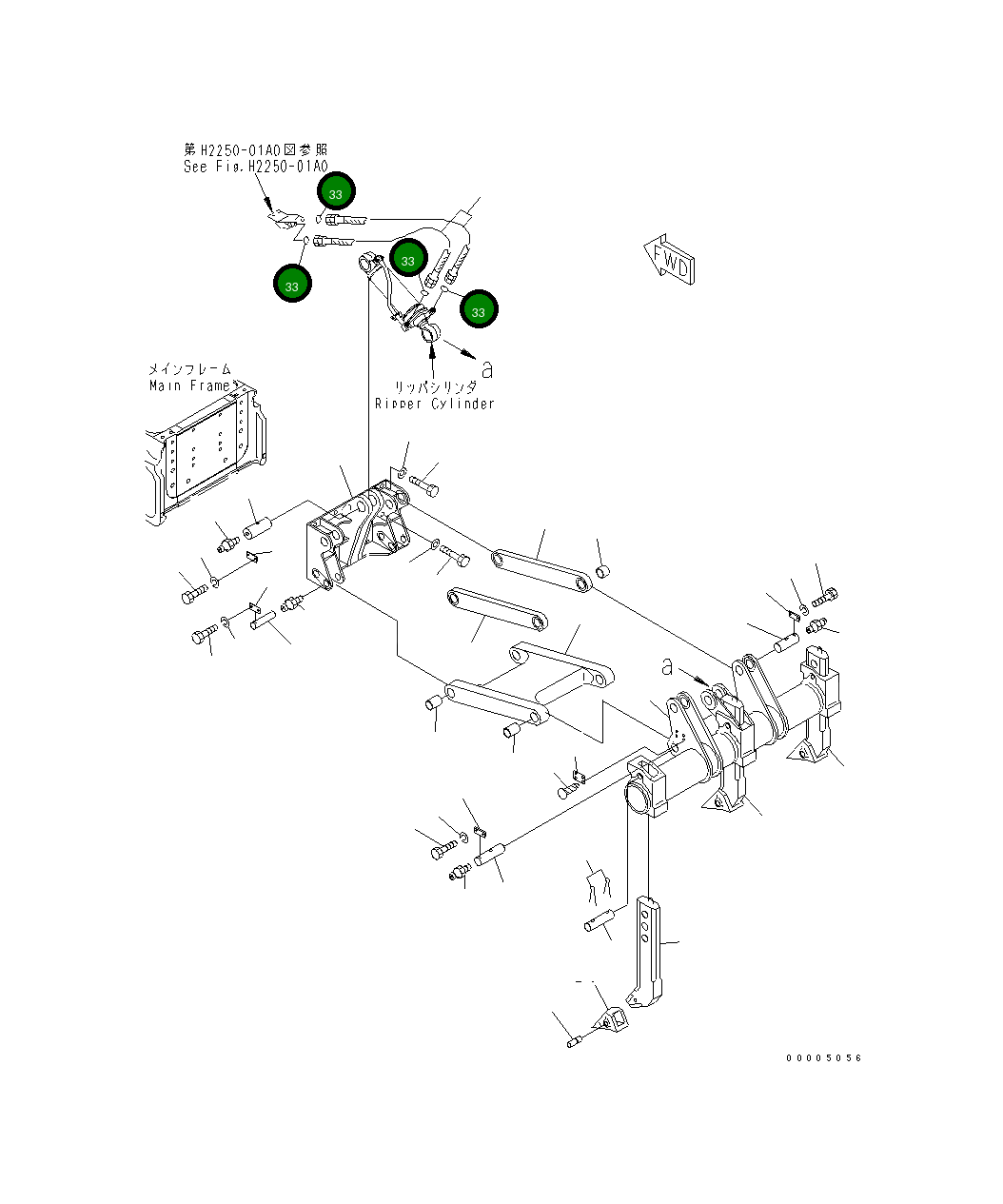 第H2250-01A0図参照
See Fig.H2250-01A0

33

33

33

33

FWD

a

リッパシリンダ
Ripper Cylinder

メインフレーム
Main Frame

a

00005056