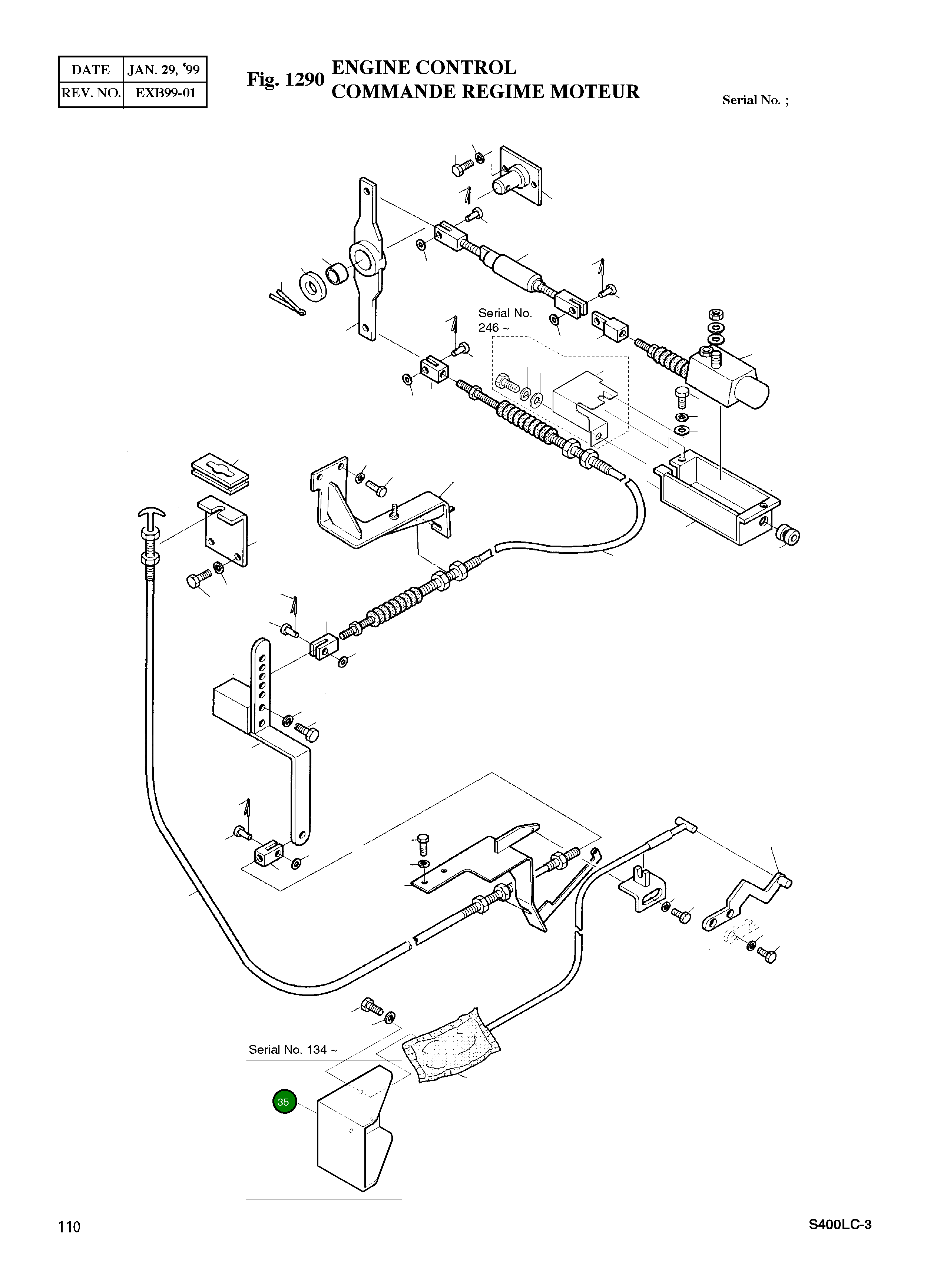 | DATE | JAN. 29, '99 |
|---|---|
| REV. NO. | EXB99-01 |

Fig. 1290 ENGINE CONTROL
COMMANDE REGIME MOTEUR

Serial No. ;

Serial No. 246 ~

Serial No. 134 ~

35

110

S400LC-3