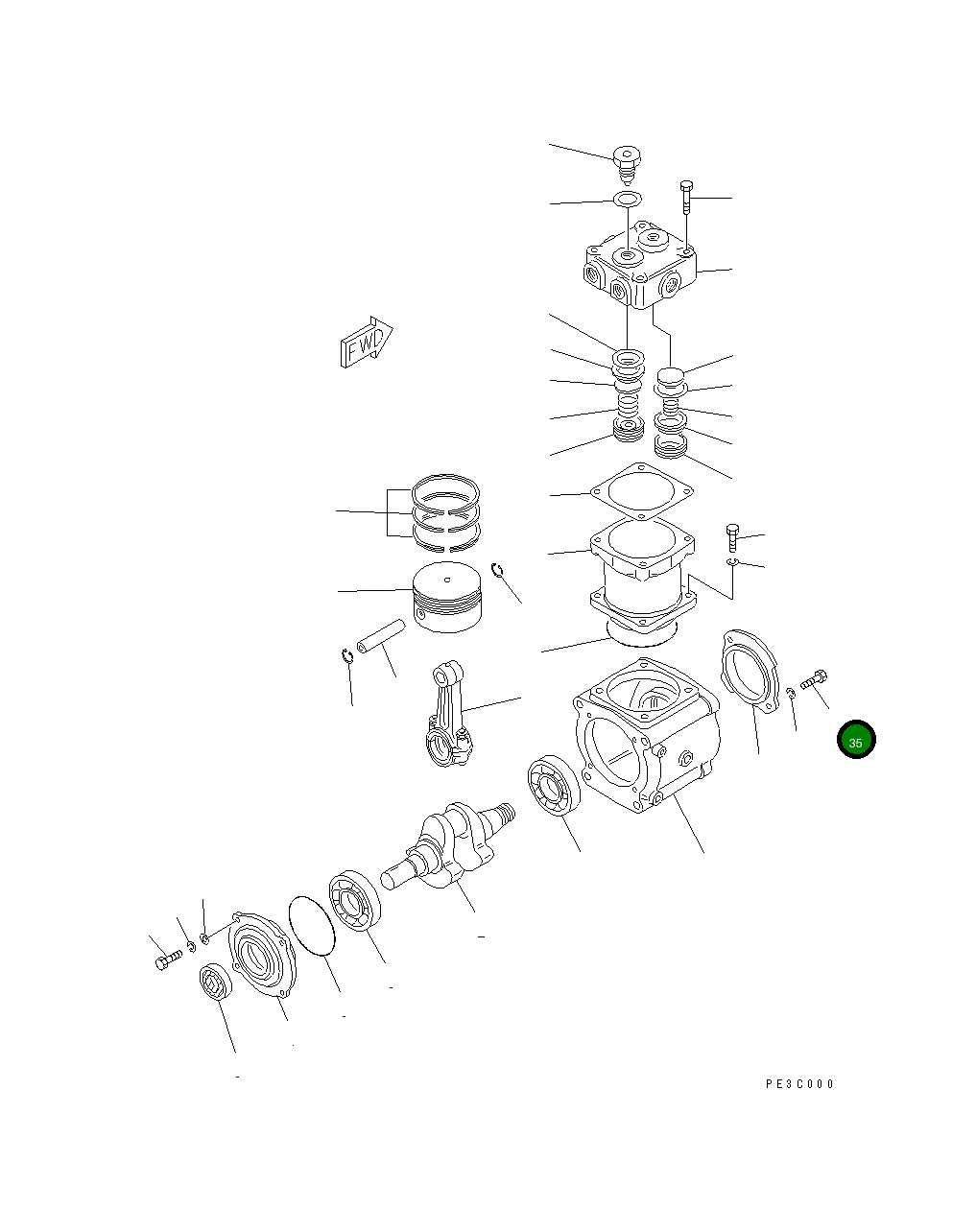 FWD

35

PE3C000