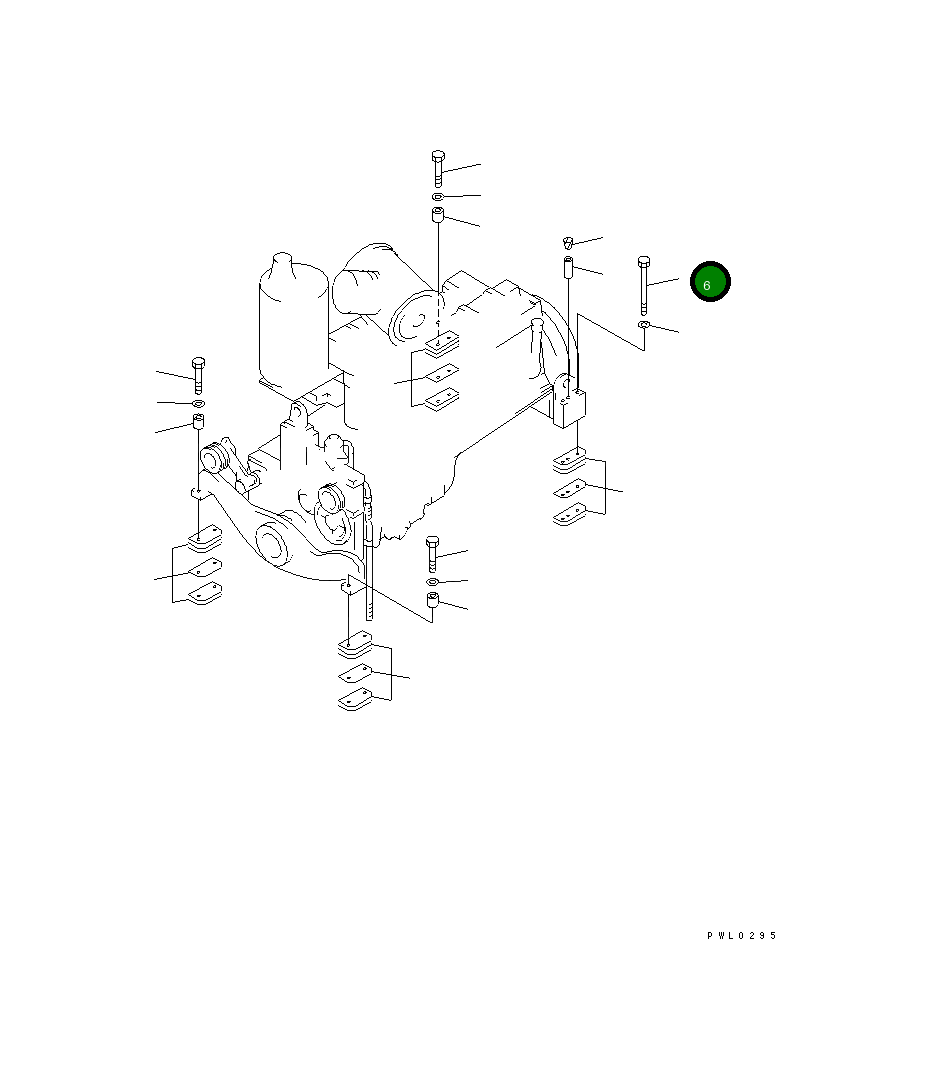 6

PWL0295