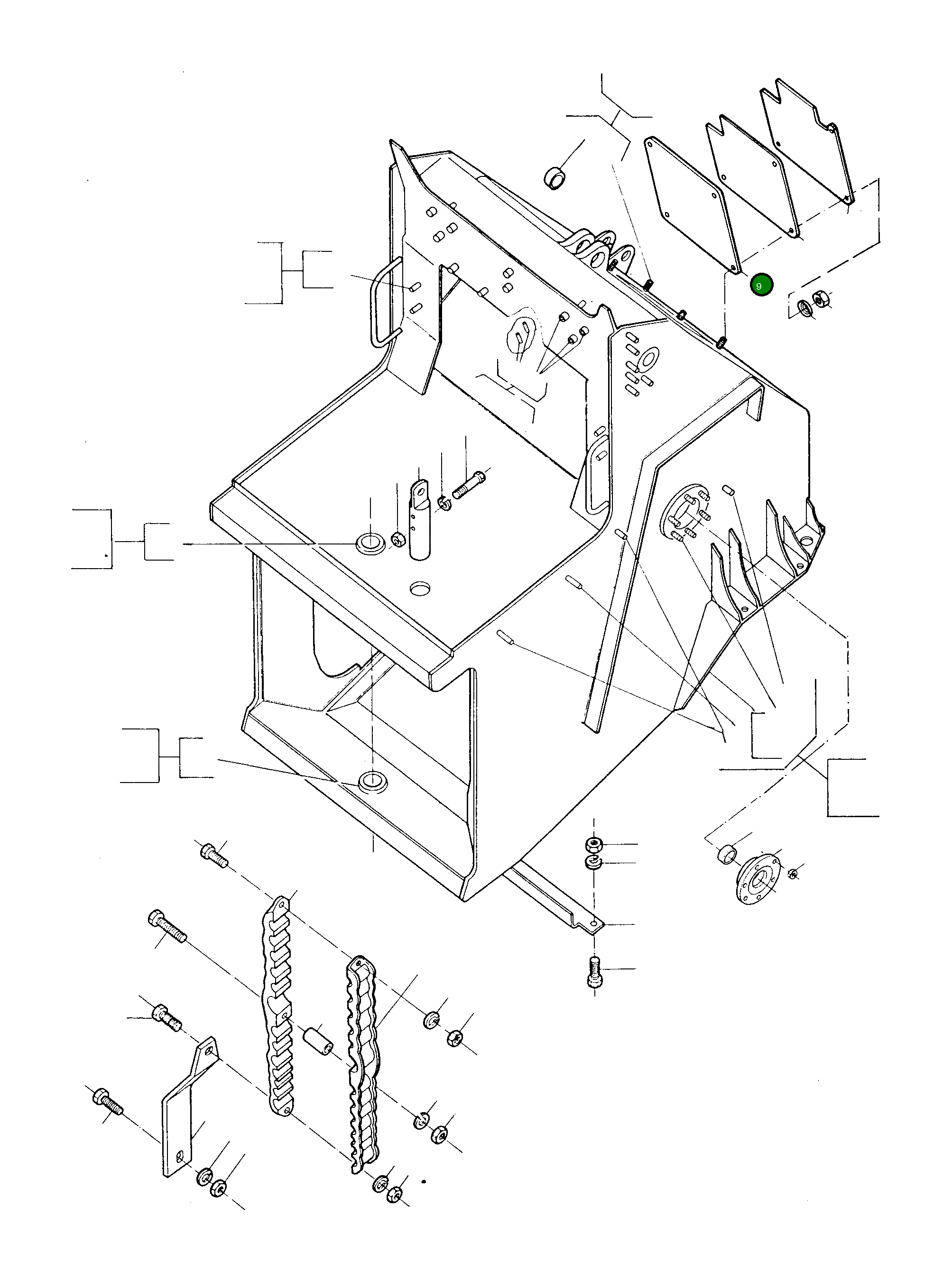 9