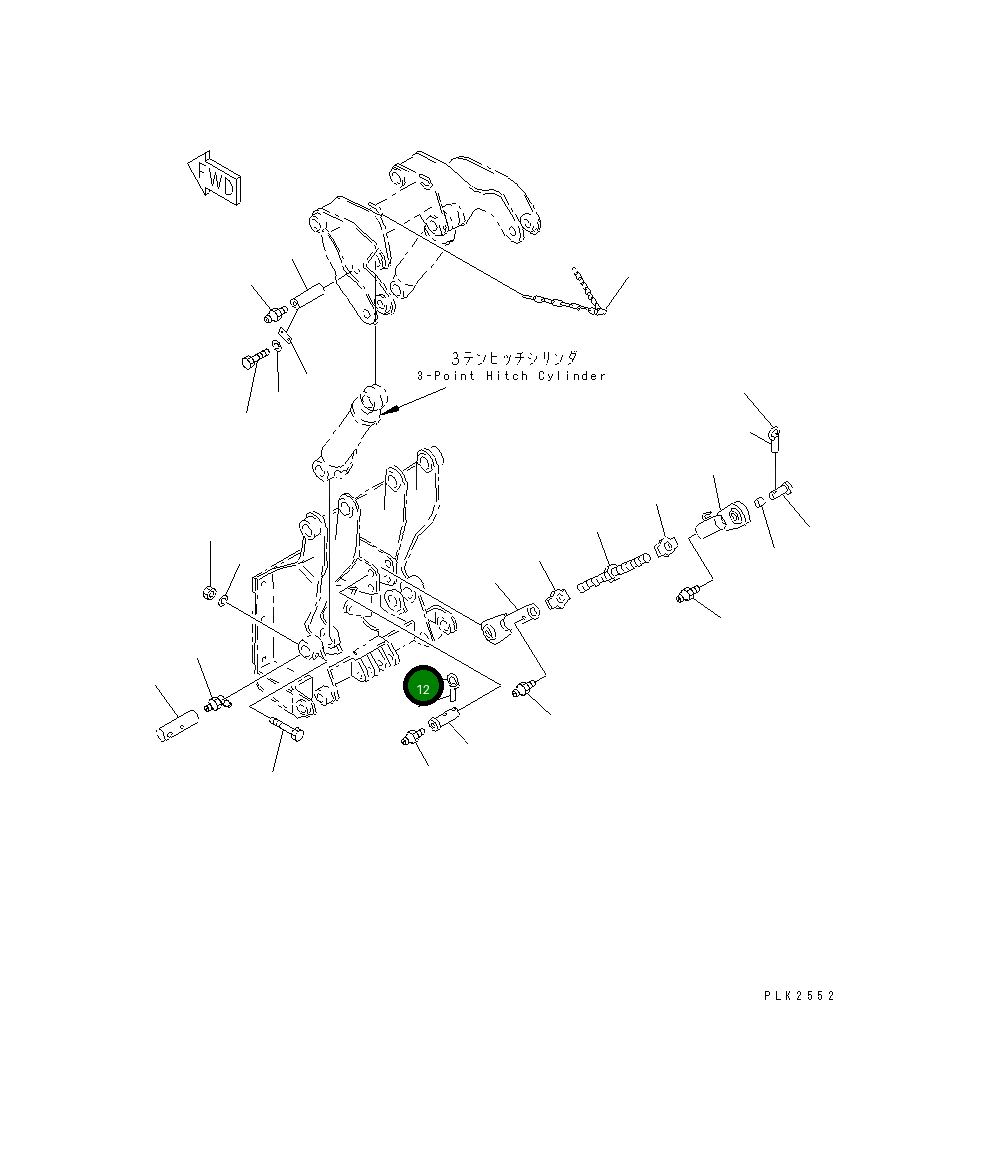 FWD

3テンヒッチシリンダ
3-Point Hitch Cylinder

12

PLK2552