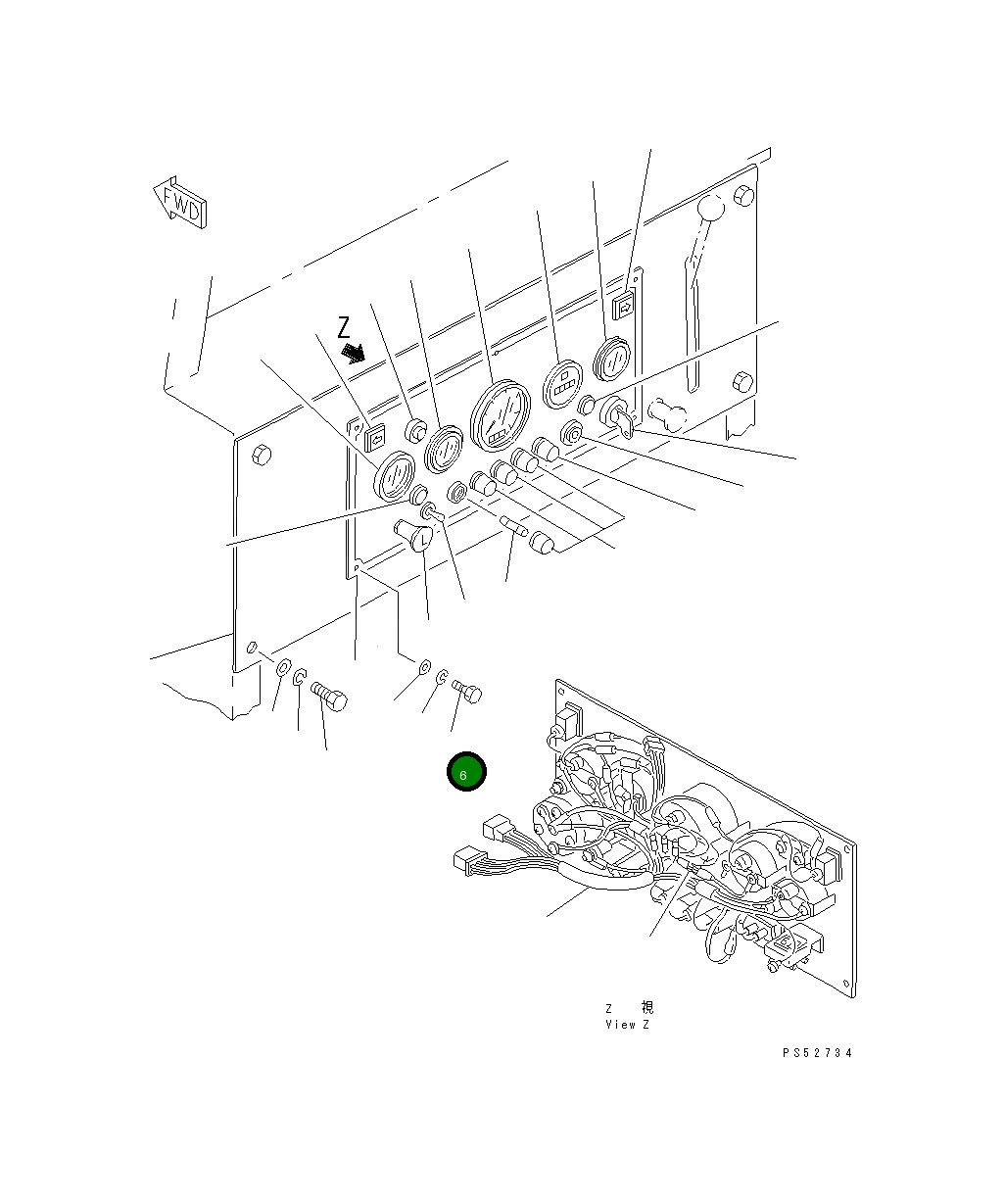 FWD

Z

6

Z 視
View Z

PS52734