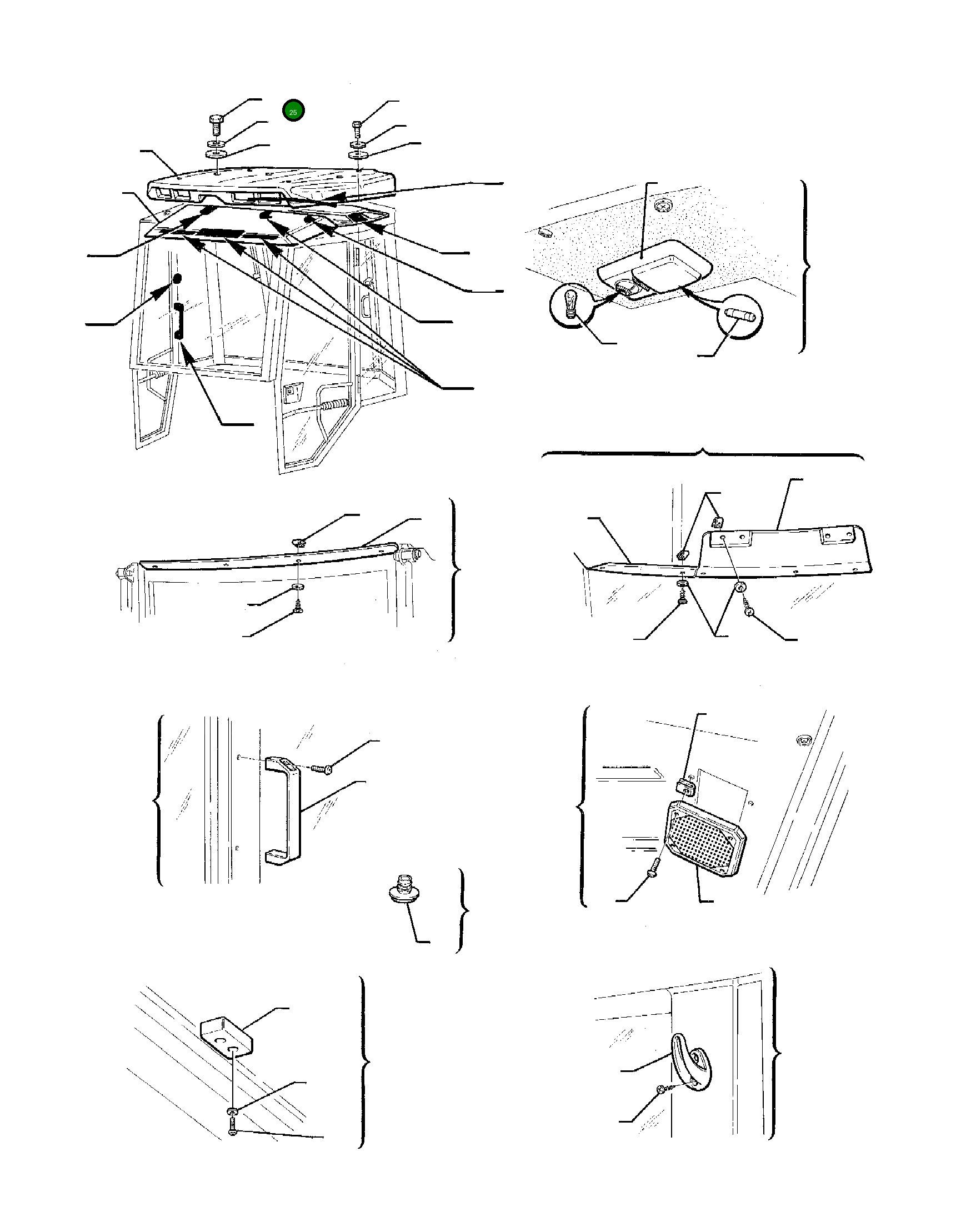 25