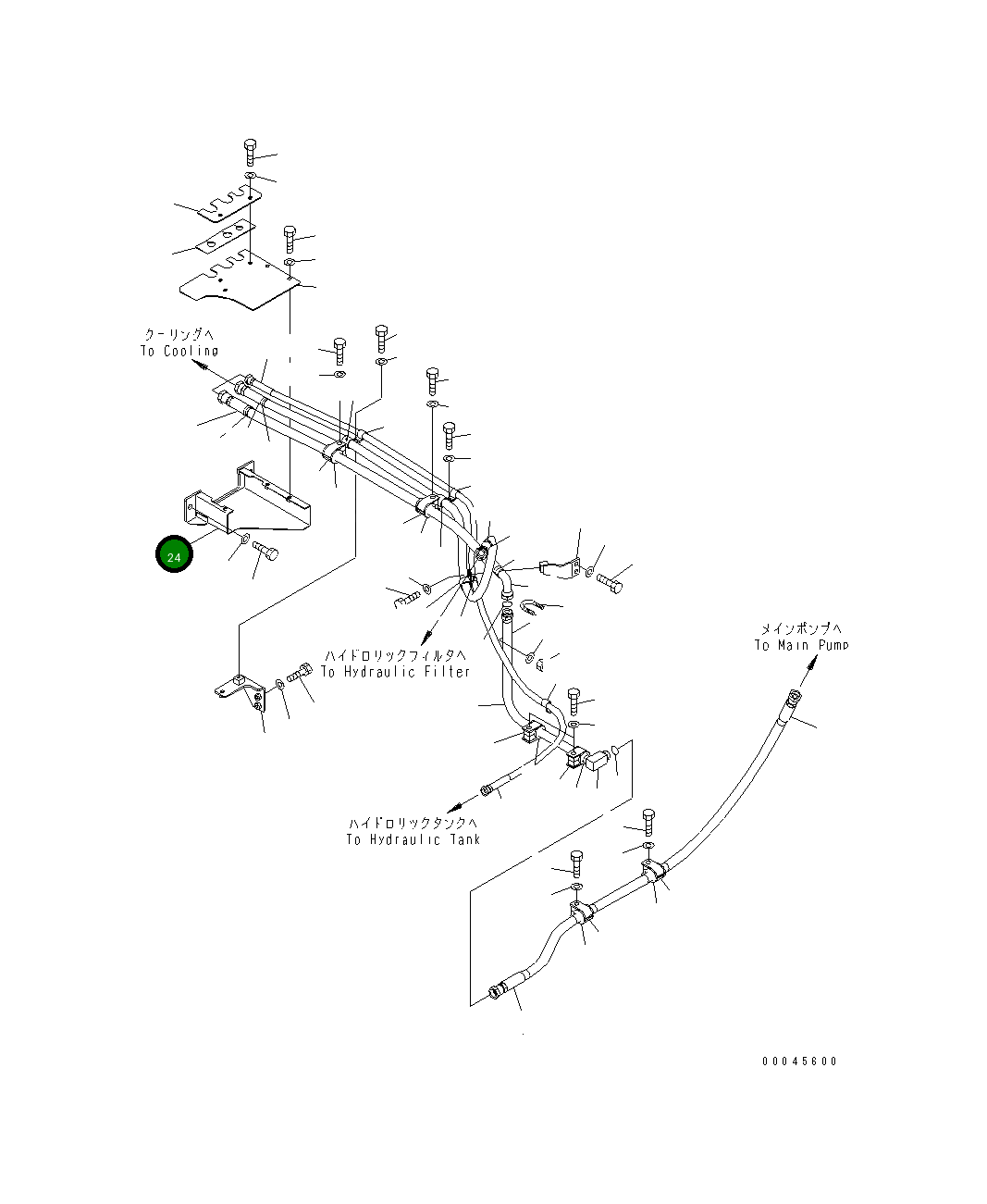 クーリングへ
To Cooling

24

ハイドロリックフィルタへ
To Hydraulic Filter

メインポンプへ
To Main Pump

ハイドロリックタンクへ
To Hydraulic Tank

00045600