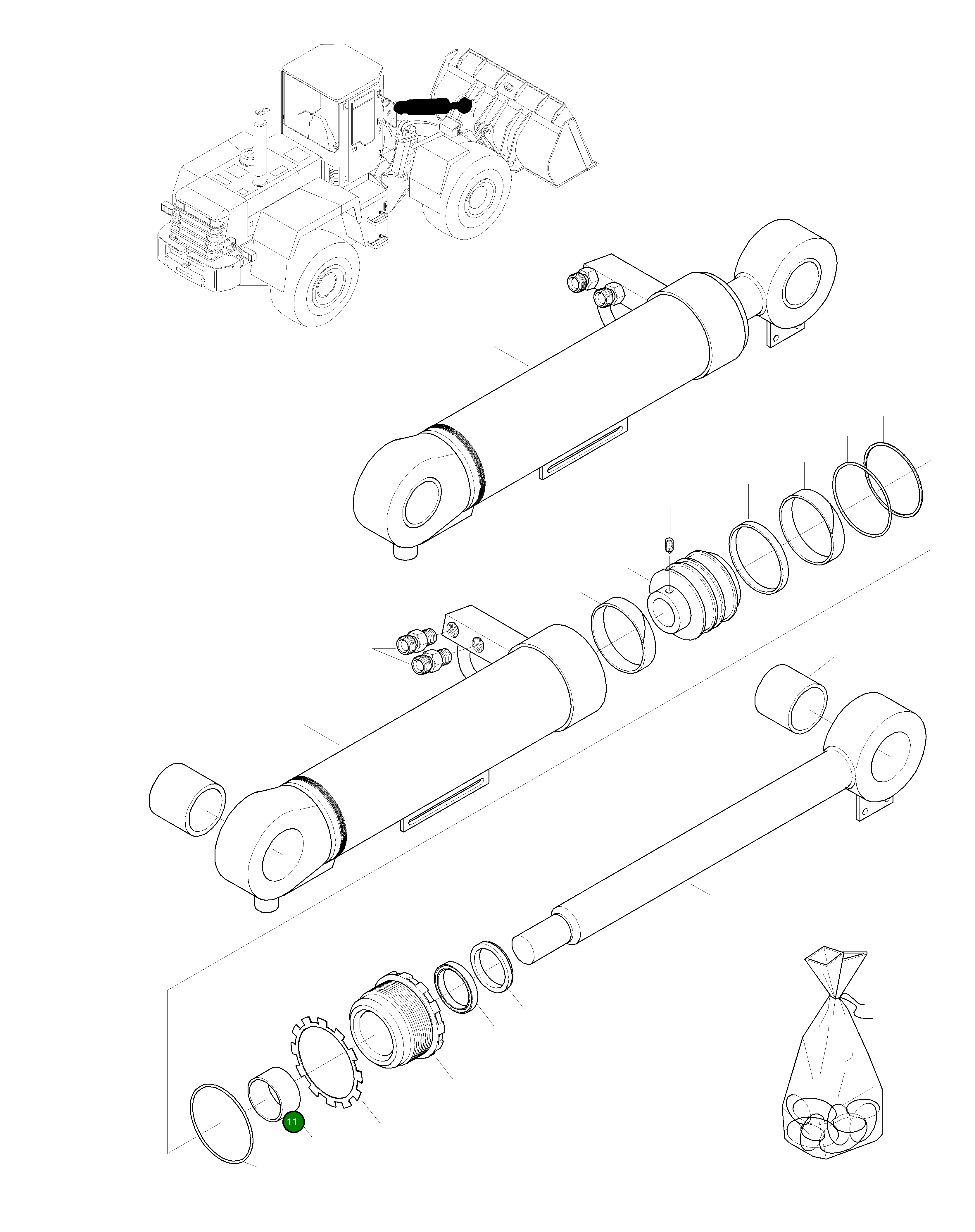 11