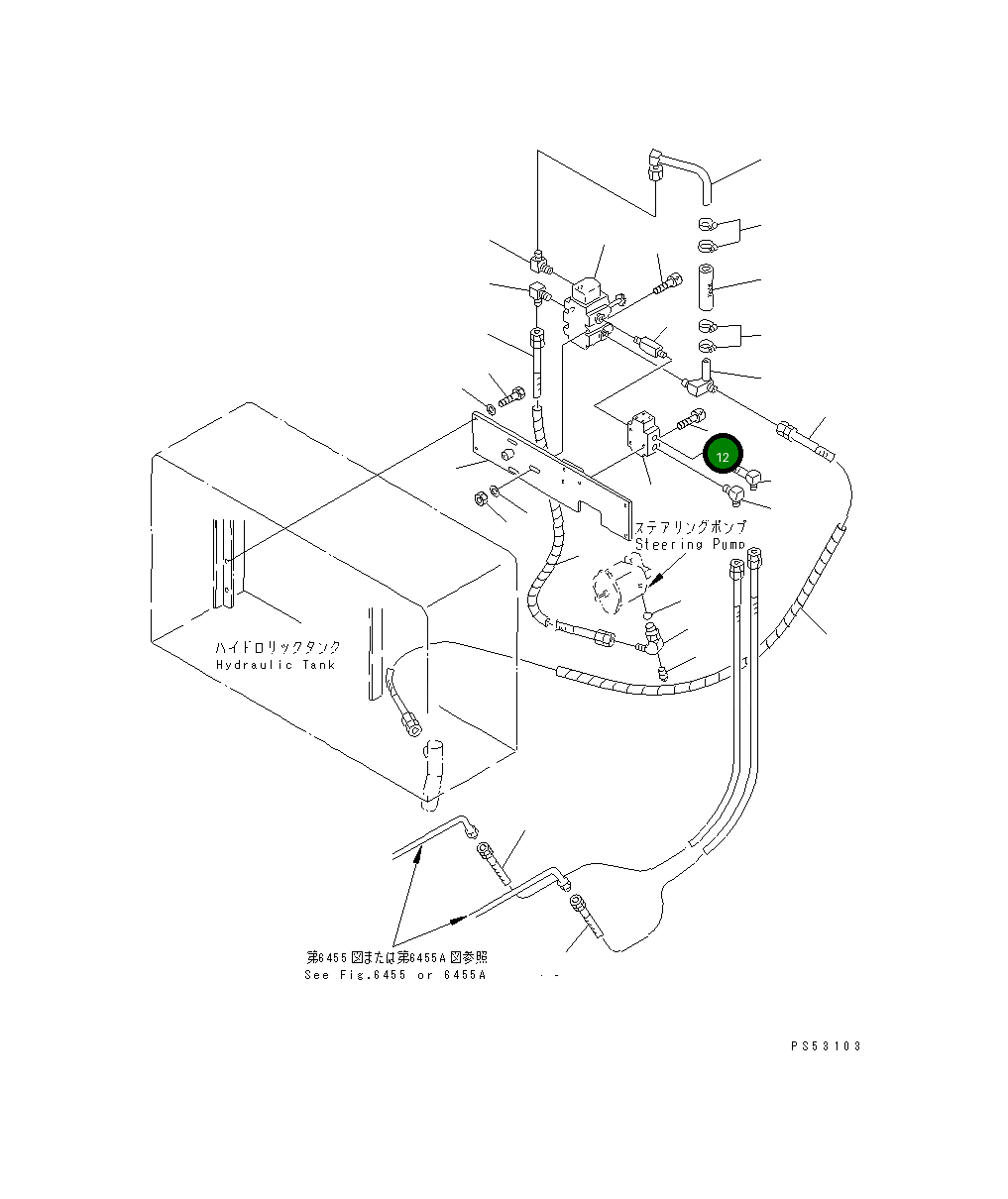 12

ステアリングポンプ
Steering Pump

ハイドロリックタンク
Hydraulic Tank

第6455図または第6455A図参照
See Fig.6455 or 6455A

PS53103