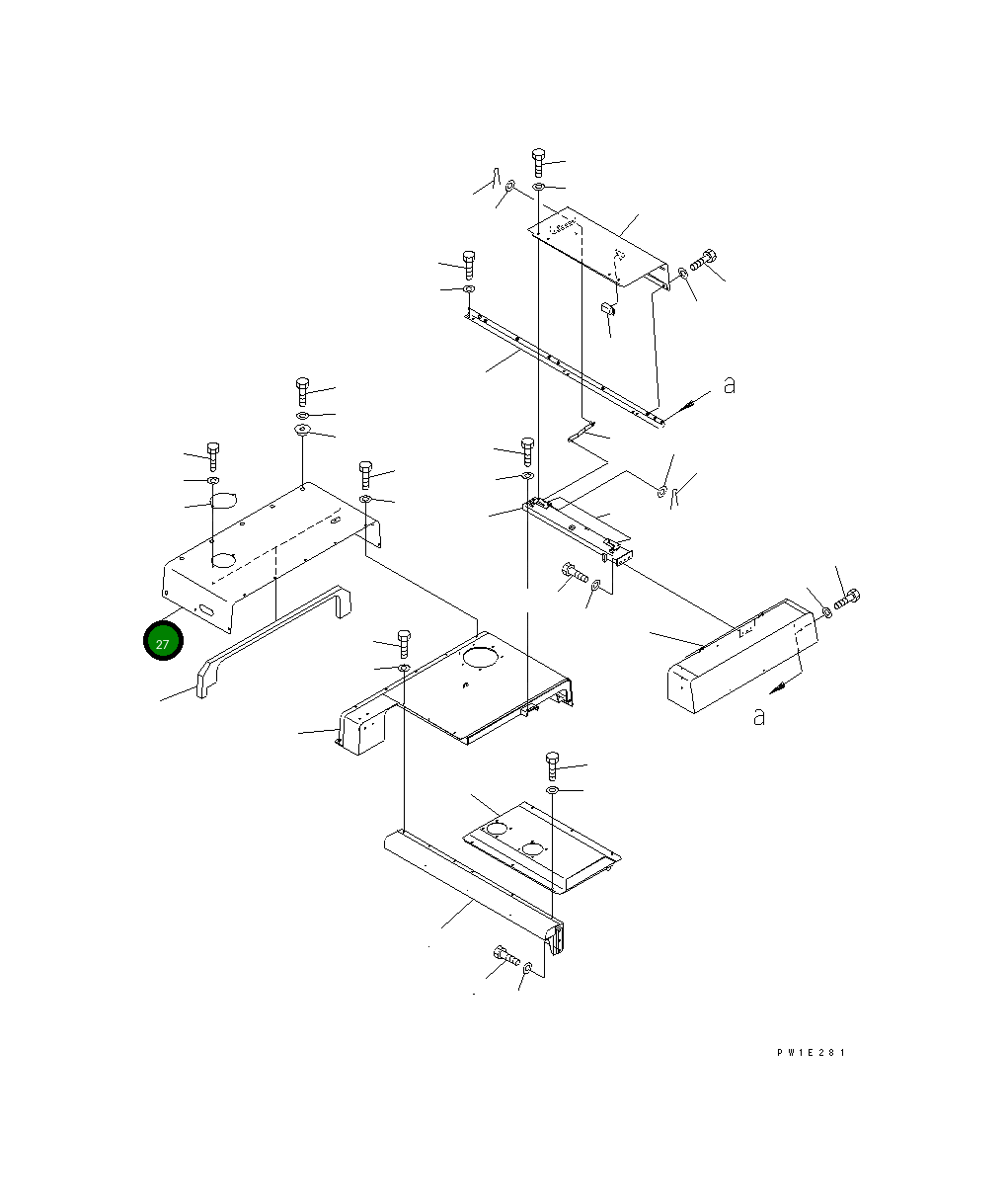 a

27

a

PW1E281