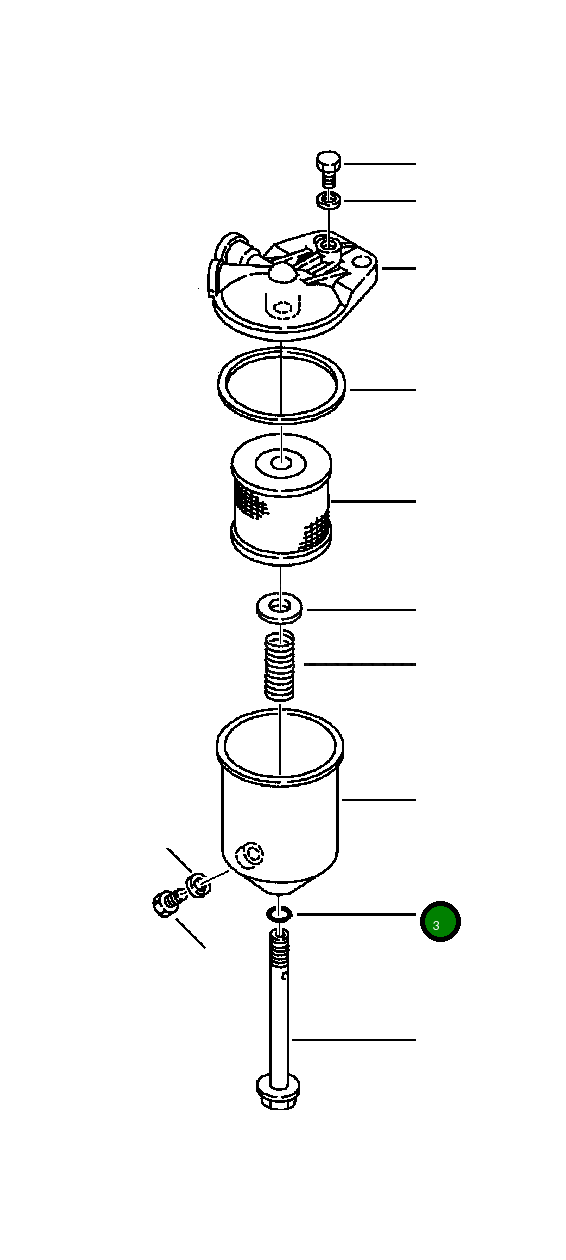 3