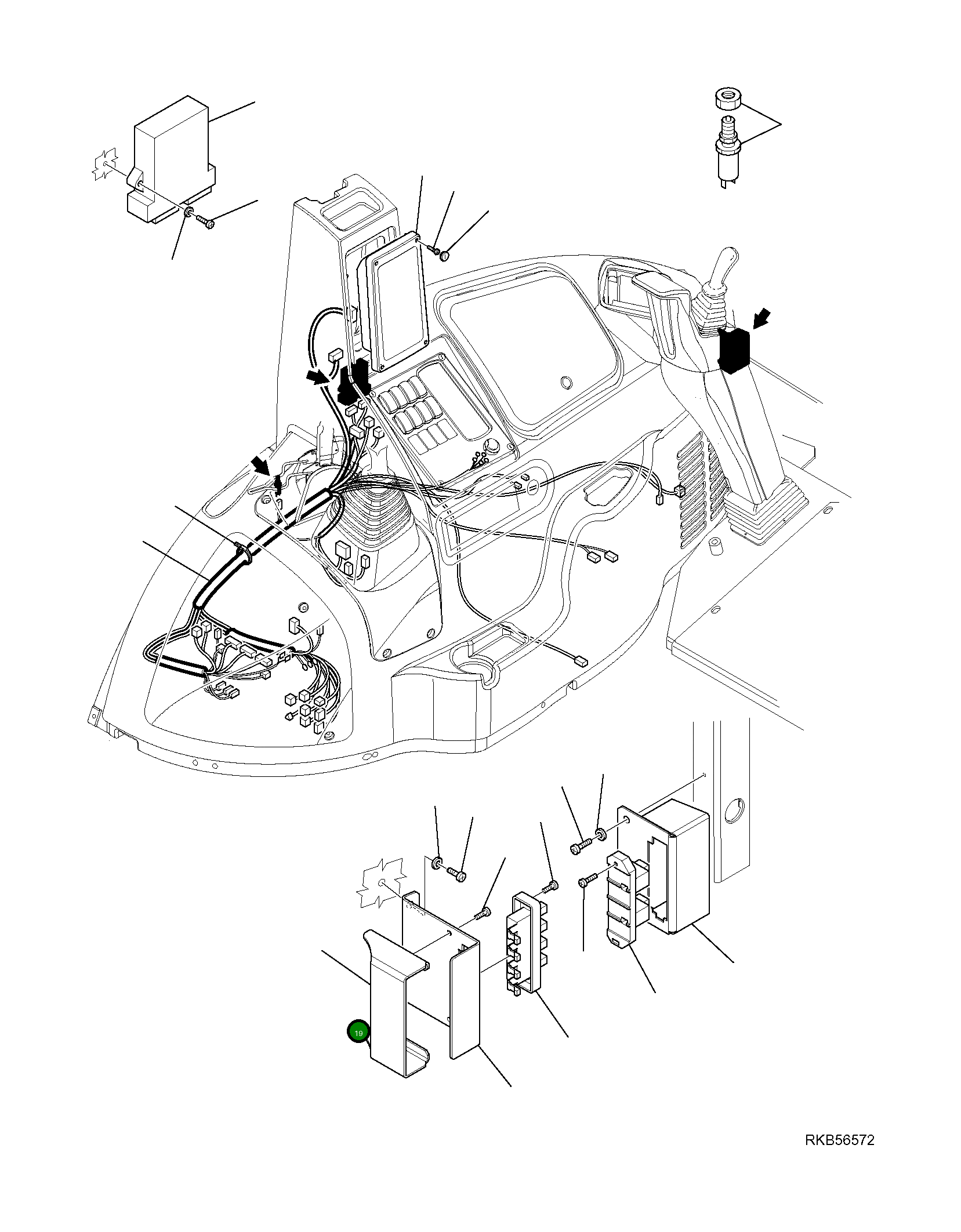 19

RKB56572