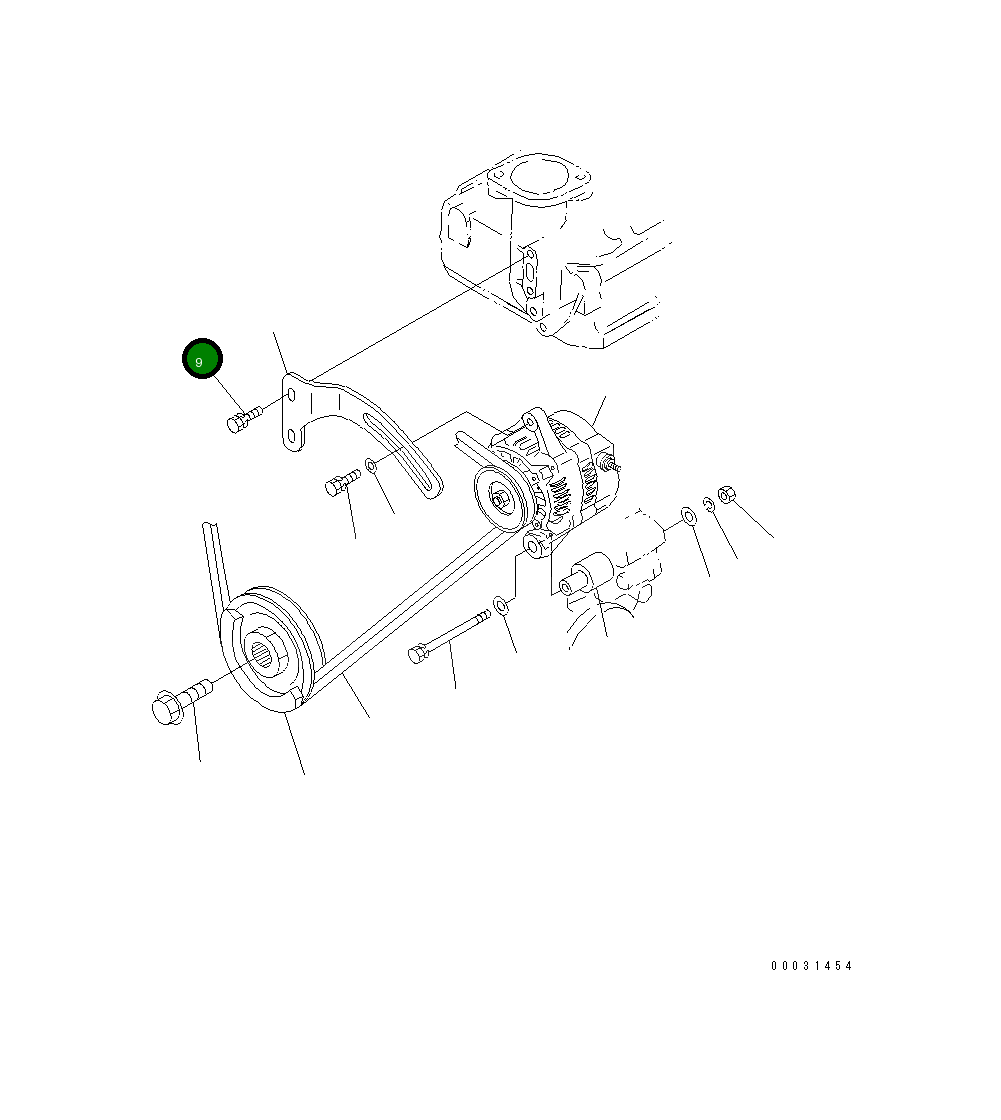 9

00031454