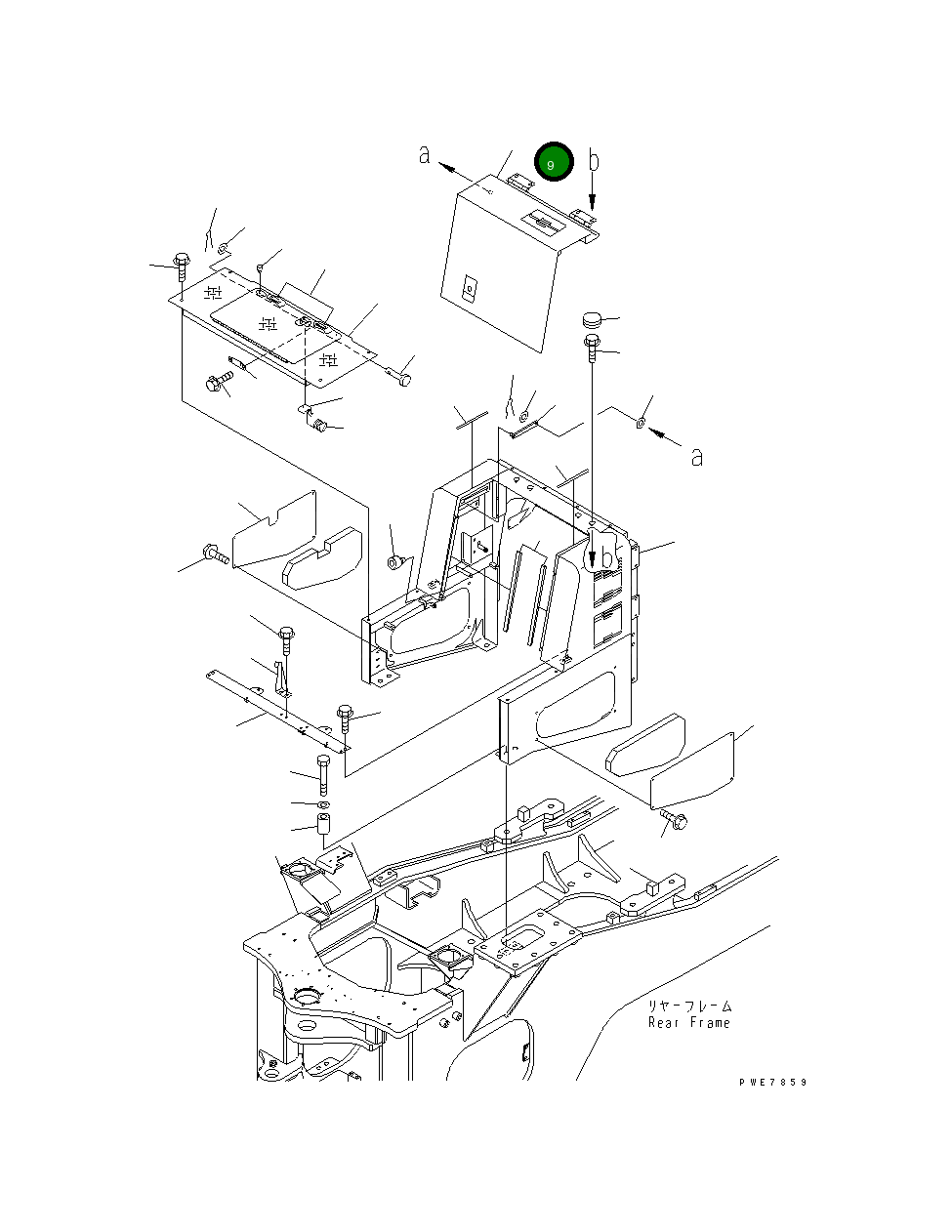 a
9
b
a
b
リヤーフレーム
Rear Frame
PWE7859