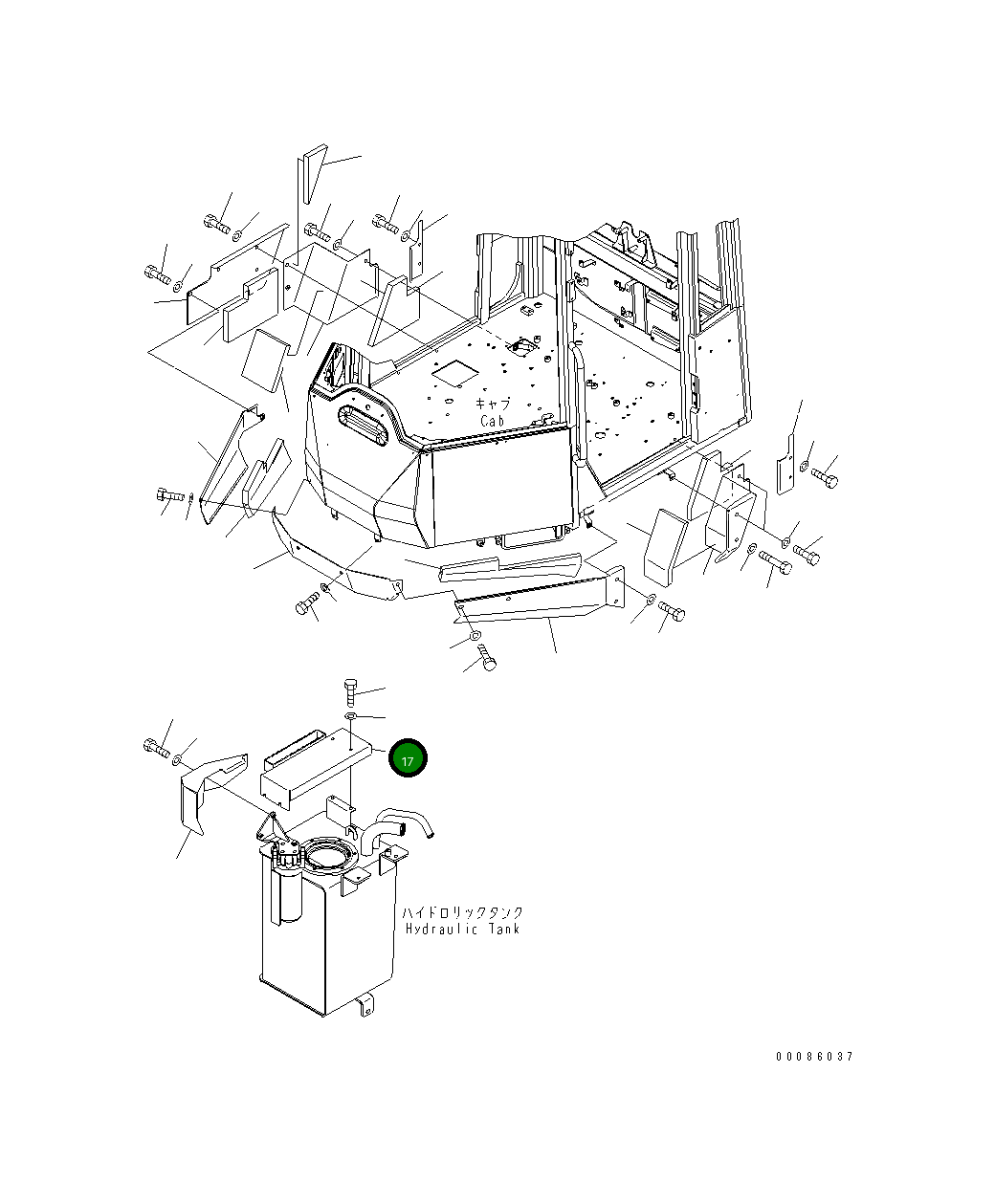 キャブ
Cab

17

ハイドロリックタンク
Hydraulic Tank

00086037