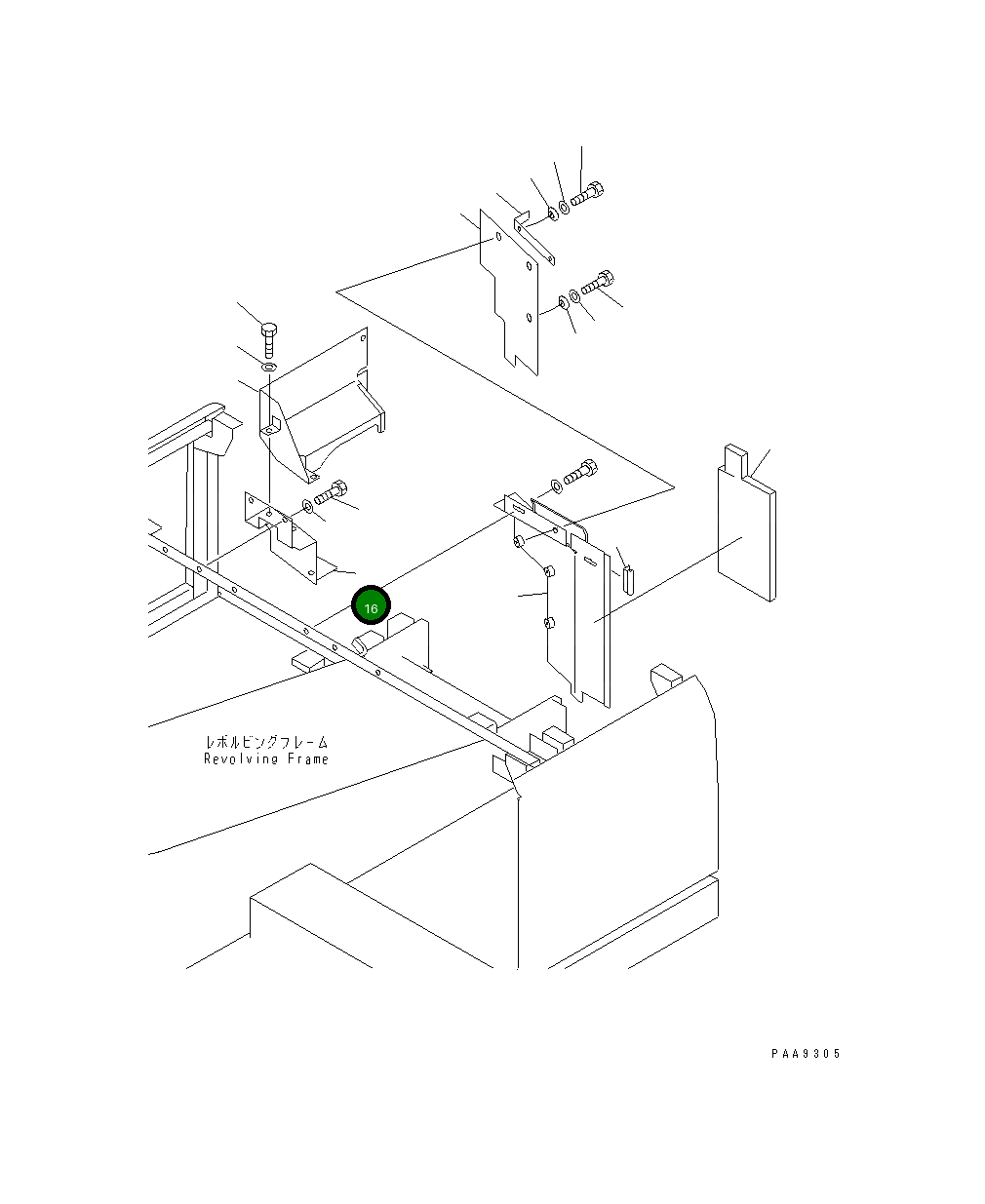 16

レボルビングフレーム
Revolving Frame

PAA9305