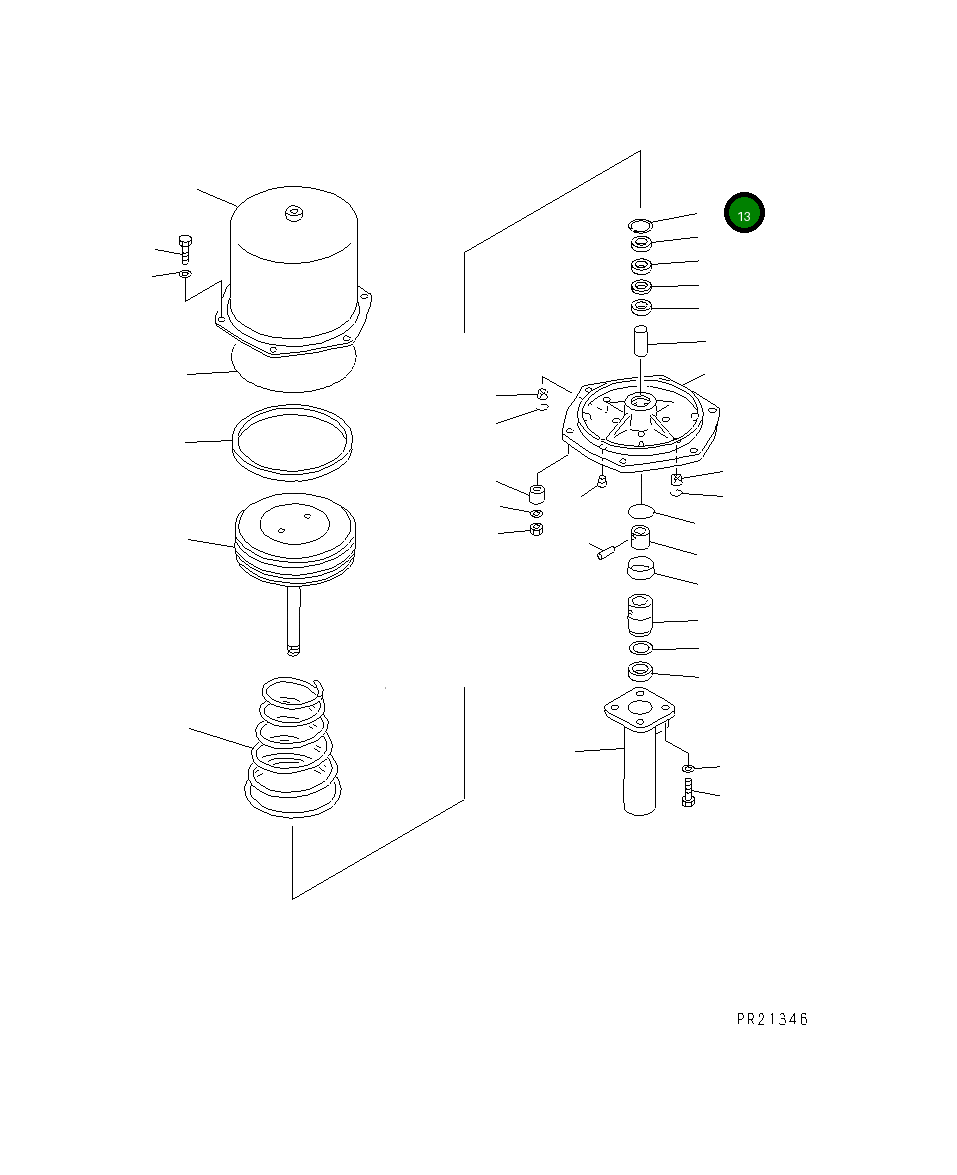 13

PR21346